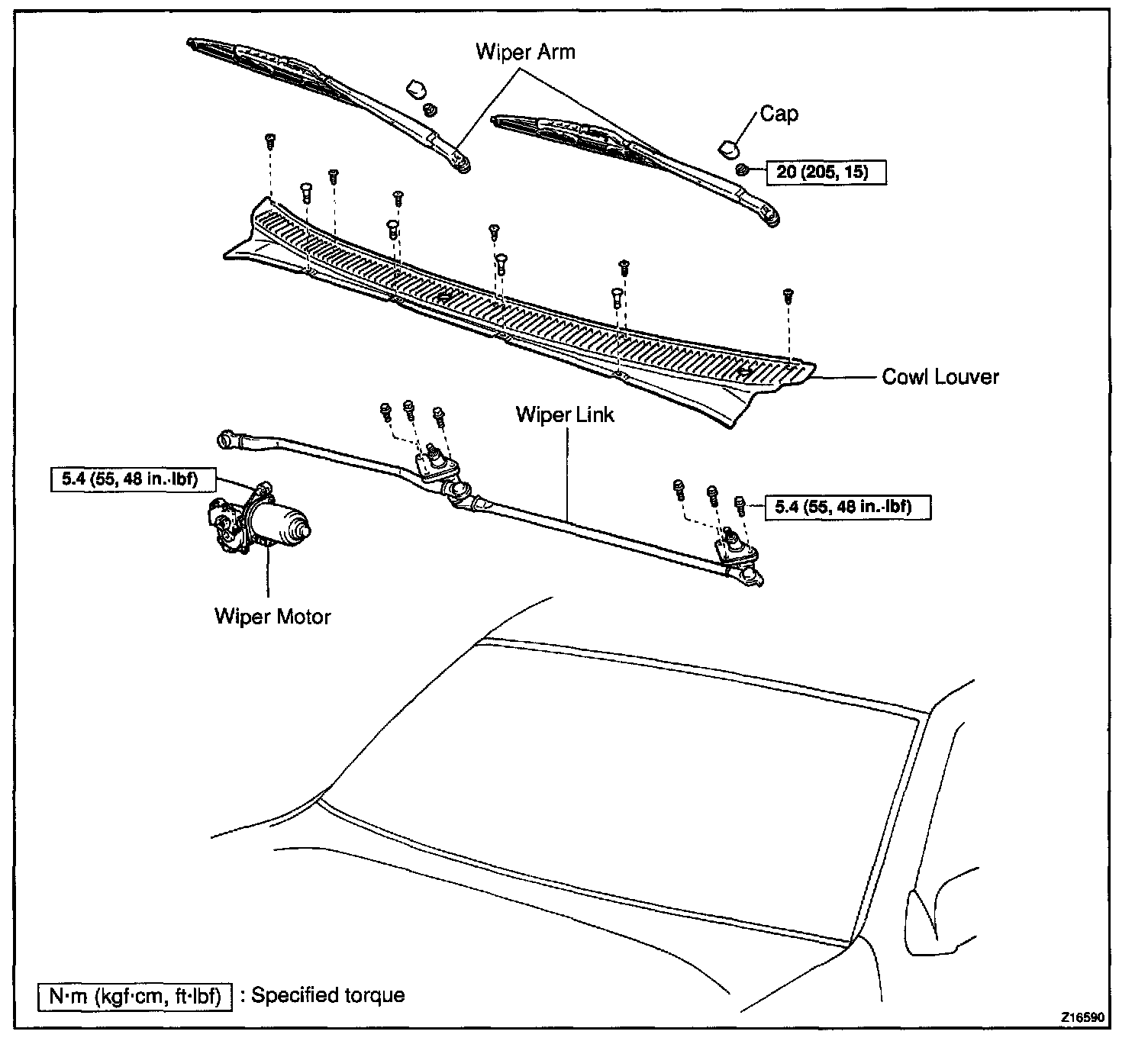 Wiper Arm

Cap

20 (205, 15)

Cowl Louver

Wiper Link

5.4 (55, 48 in.·lbf)

5.4 (55, 48 in.·lbf)

Wiper Motor

N·m (kgf·cm, ft·lbf) : Specified torque

Z16590