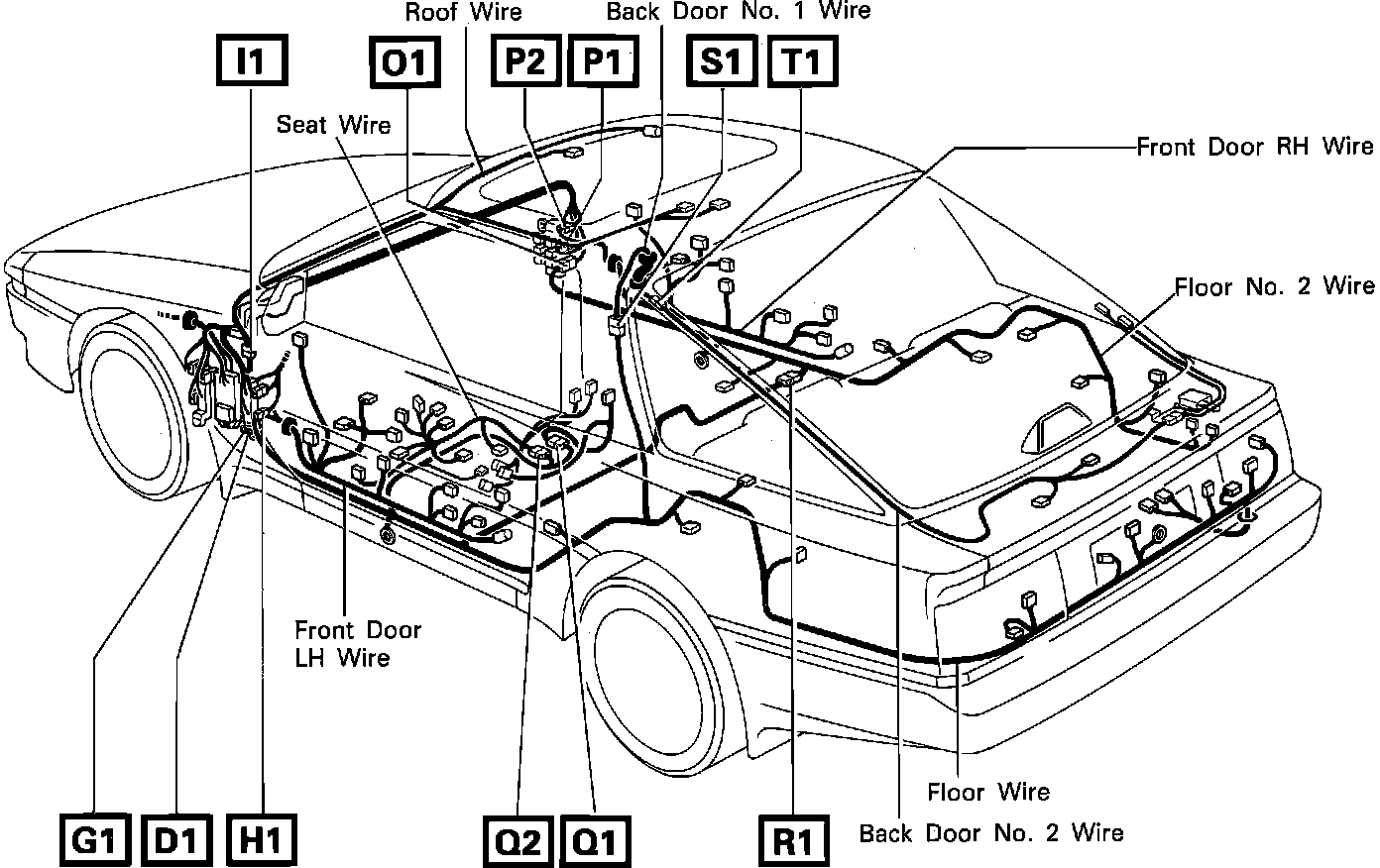 Roof Wire
Back Door No. 1 Wire
I1
O1
P2
P1
S1
T1
Seat Wire
Front Door RH Wire
Floor No. 2 Wire
Front Door LH Wire
Floor Wire
Back Door No. 2 Wire
G1
D1
H1
Q2
Q1
R1