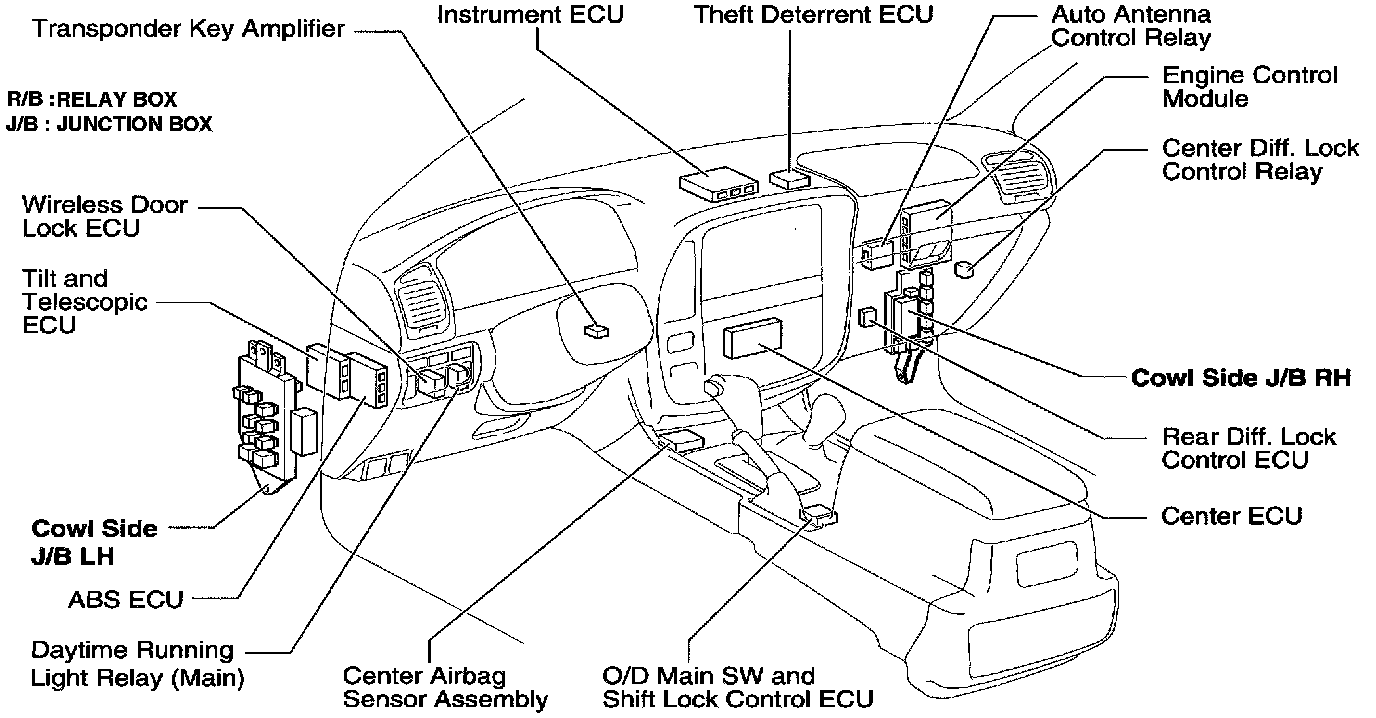 Transponder Key Amplifier

Instrument ECU

Theft Deterrent ECU

Auto Antenna Control Relay

R/B :RELAY BOX
J/B : JUNCTION BOX

Engine Control Module

Center Diff. Lock Control Relay

Wireless Door Lock ECU

Tilt and Telescopic ECU

Cowl Side J/B RH

Rear Diff. Lock Control ECU

Center ECU

Cowl Side J/B LH

ABS ECU

Daytime Running Light Relay (Main)

Center Airbag Sensor Assembly

O/D Main SW and Shift Lock Control ECU