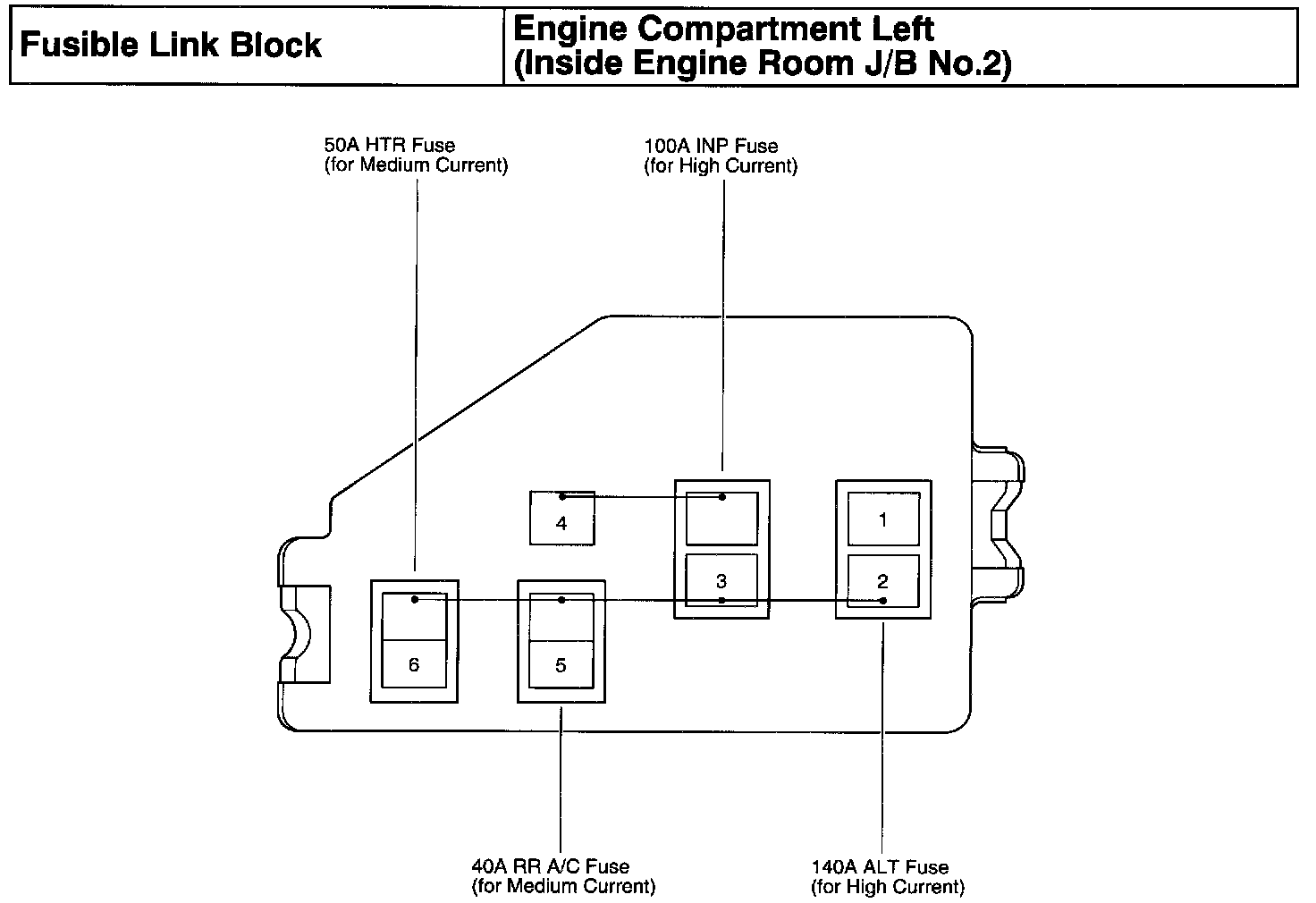 | Fusible Link Block | Engine Compartment Left (Inside Engine Room J/B No.2) |
|---|---|

50A HTR Fuse
(for Medium Current)

100A INP Fuse
(for High Current)

4

1

3

2

6

5

40A RR A/C Fuse
(for Medium Current)

140A ALT Fuse
(for High Current)