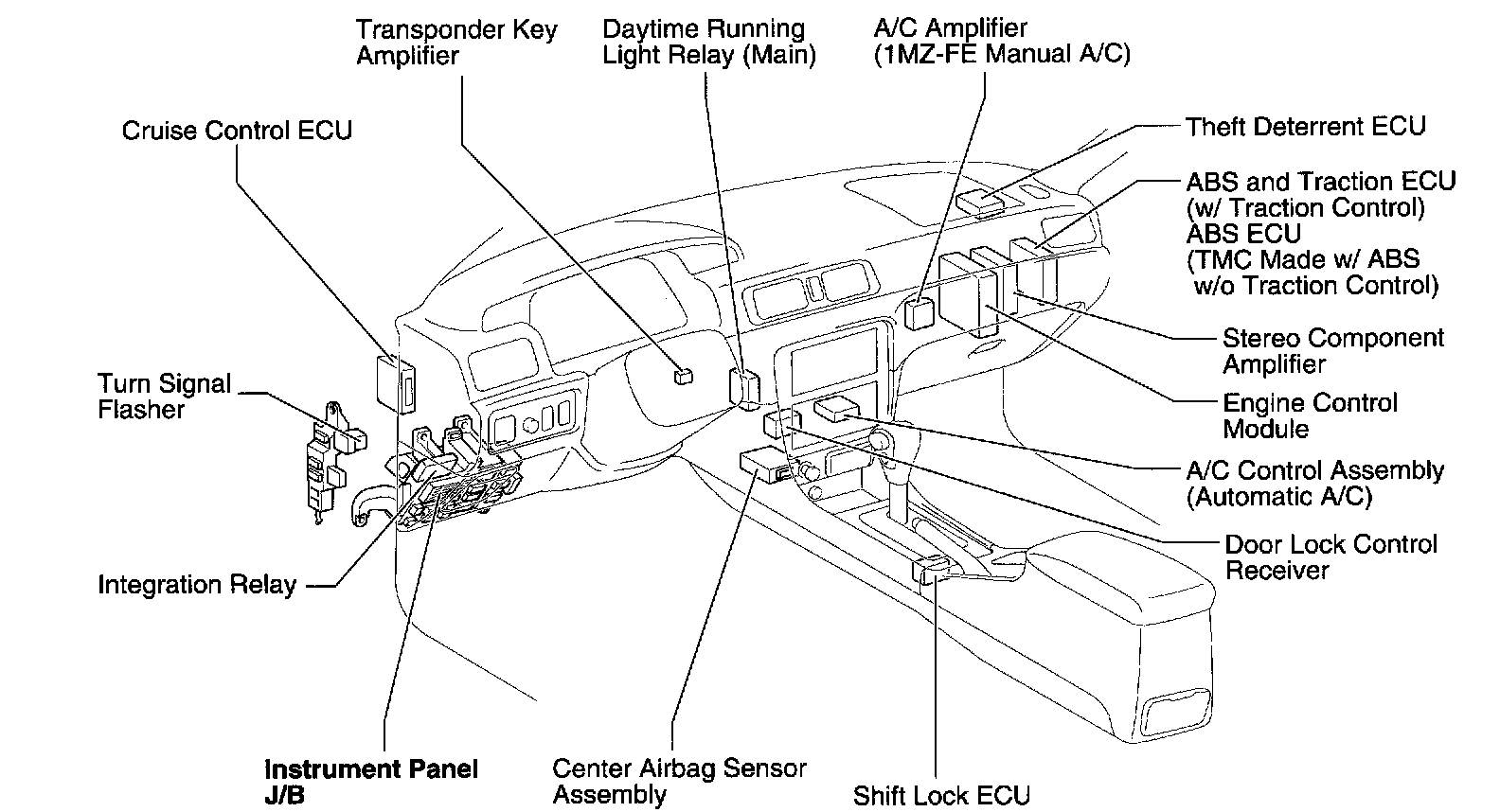 Transponder Key Amplifier

Daytime Running Light Relay (Main)

A/C Amplifier (1MZ-FE Manual A/C)

Cruise Control ECU

Theft Deterrent ECU

ABS and Traction ECU (w/ Traction Control)
ABS ECU (TMC Made w/ ABS w/o Traction Control)

Stereo Component Amplifier

Turn Signal Flasher

Engine Control Module

A/C Control Assembly (Automatic A/C)

Door Lock Control Receiver

Integration Relay

Instrument Panel J/B

Center Airbag Sensor Assembly

Shift Lock ECU