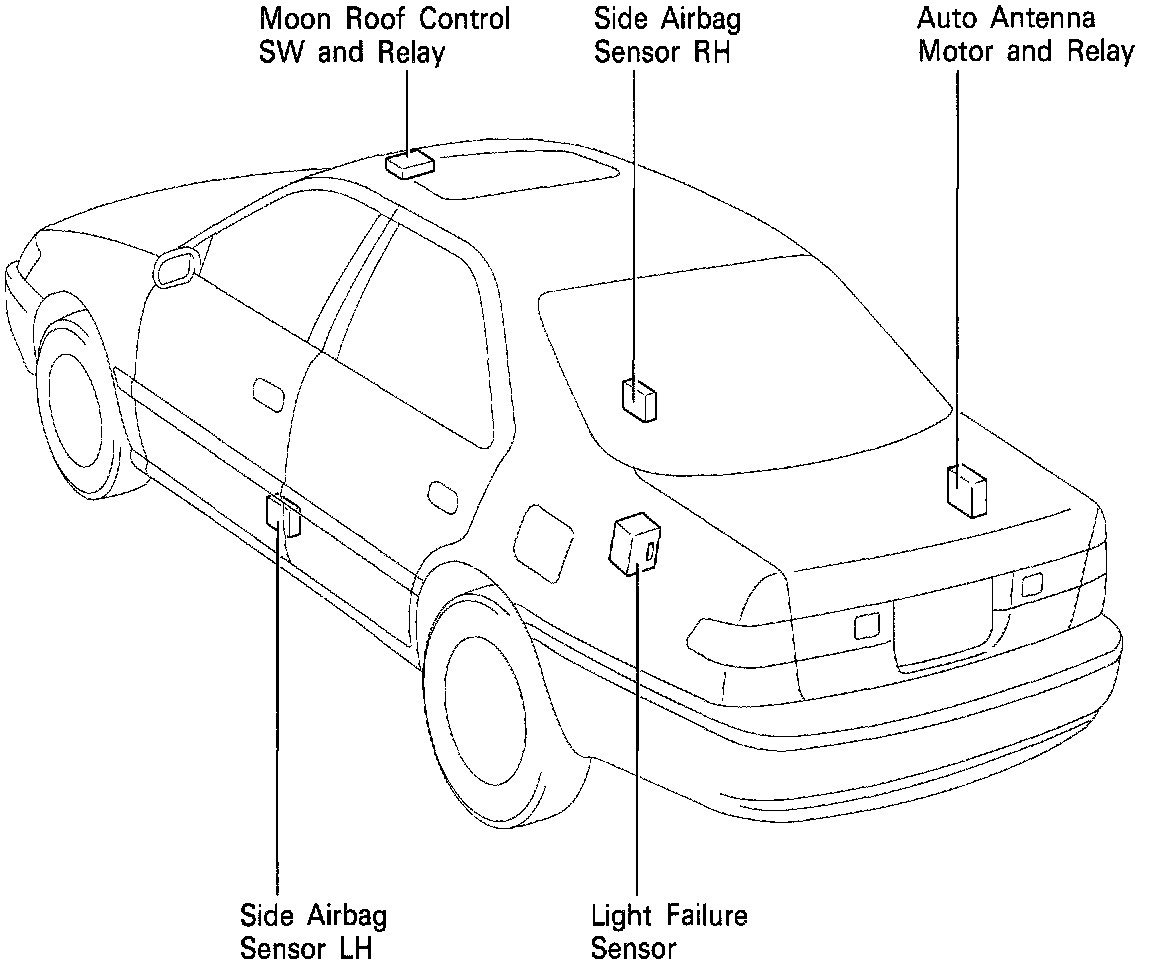 Moon Roof Control SW and Relay

Side Airbag Sensor RH

Auto Antenna Motor and Relay

Side Airbag Sensor LH

Light Failure Sensor