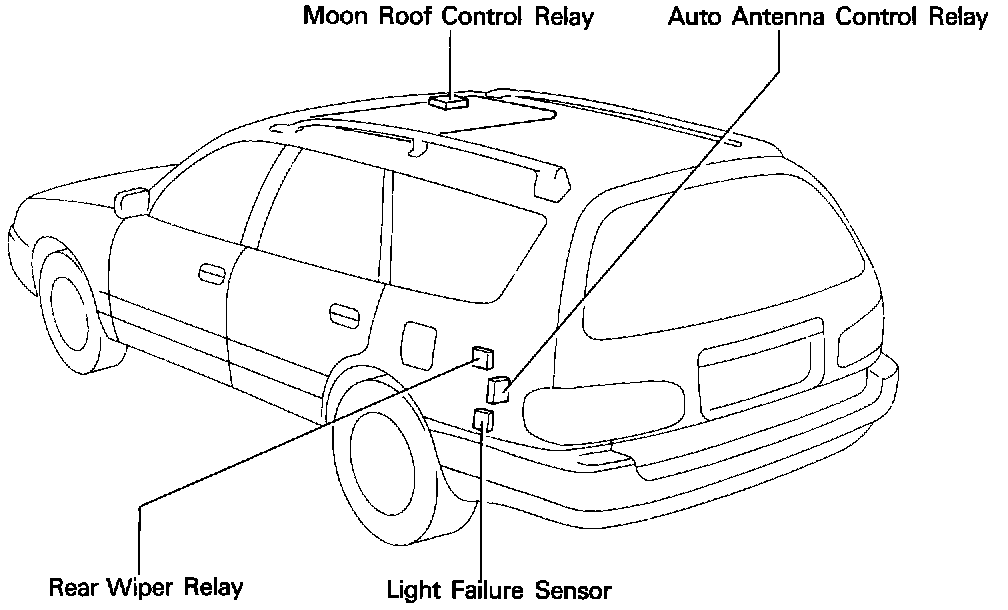 Moon Roof Control Relay

Auto Antenna Control Relay

Rear Wiper Relay

Light Failure Sensor