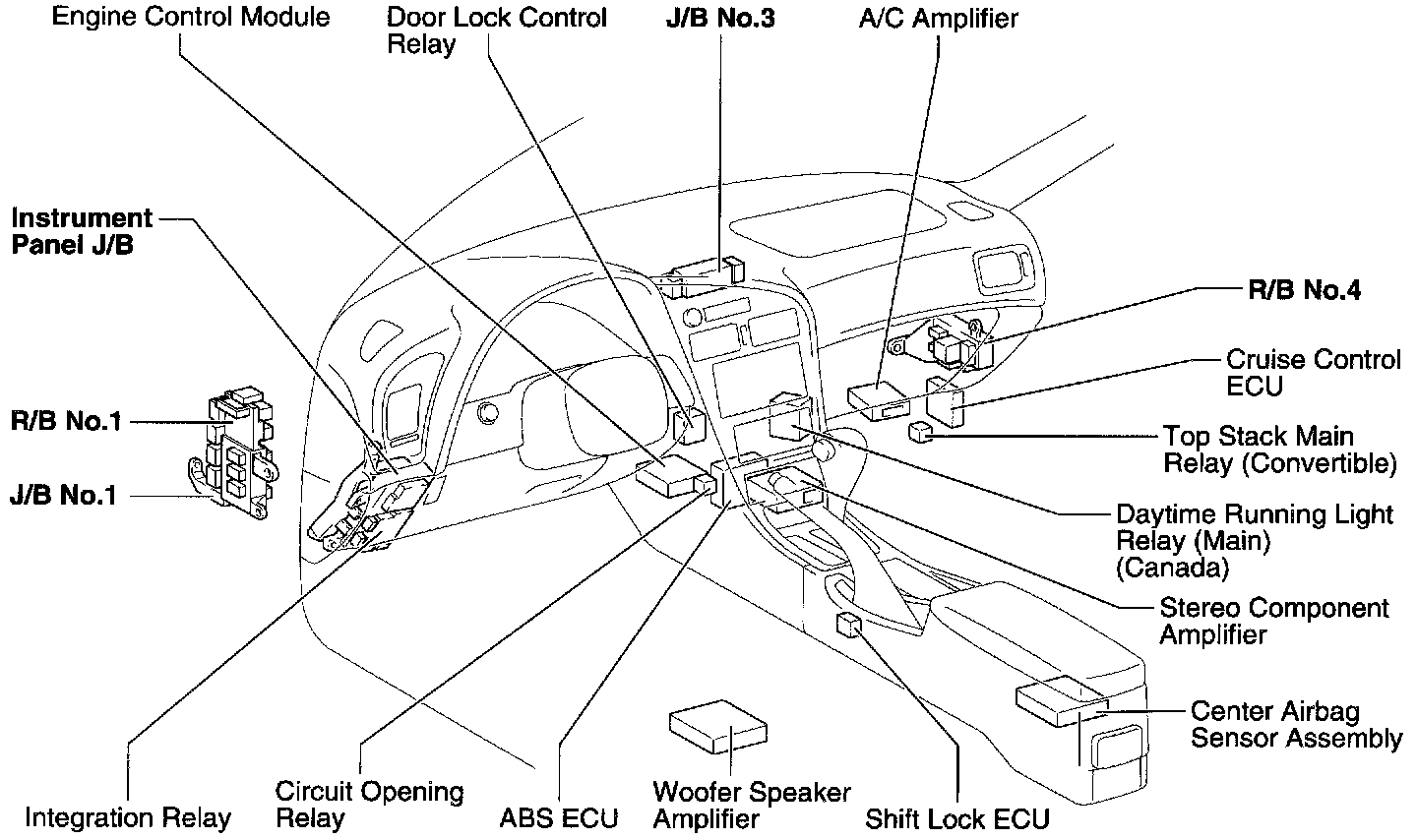 Engine Control Module

Door Lock Control Relay

J/B No.3

A/C Amplifier

Instrument Panel J/B

R/B No.4

Cruise Control ECU

R/B No.1

Top Stack Main Relay (Convertible)

J/B No.1

Daytime Running Light Relay (Main) (Canada)

Stereo Component Amplifier

Center Airbag Sensor Assembly

Integration Relay

Circuit Opening Relay

ABS ECU

Woofer Speaker Amplifier

Shift Lock ECU