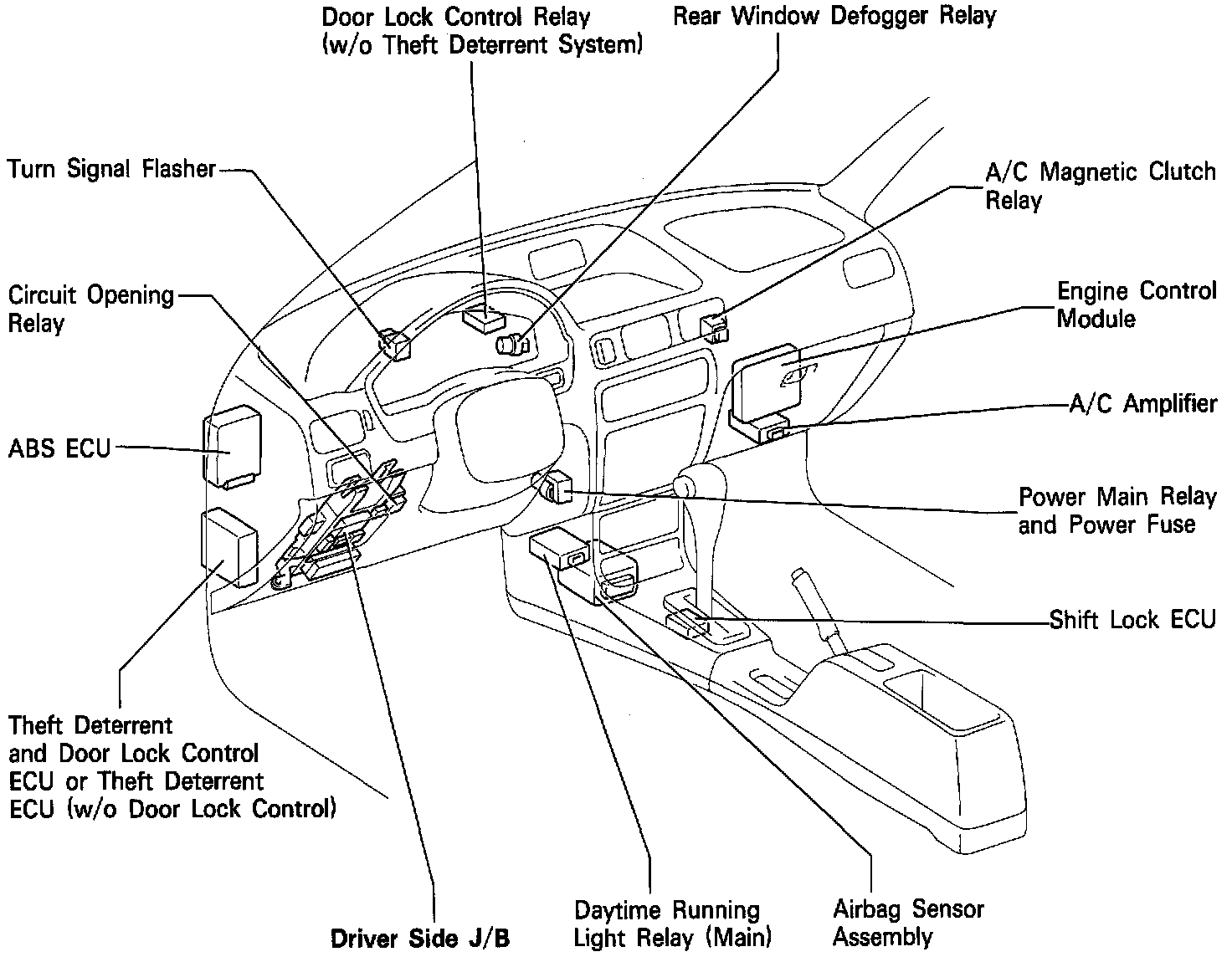 Door Lock Control Relay
(w/o Theft Deterrent System)

Rear Window Defogger Relay

Turn Signal Flasher

A/C Magnetic Clutch Relay

Circuit Opening Relay

Engine Control Module

A/C Amplifier

ABS ECU

Power Main Relay and Power Fuse

Shift Lock ECU

Theft Deterrent and Door Lock Control ECU or Theft Deterrent ECU (w/o Door Lock Control)

Driver Side J/B

Daytime Running Light Relay (Main)

Airbag Sensor Assembly