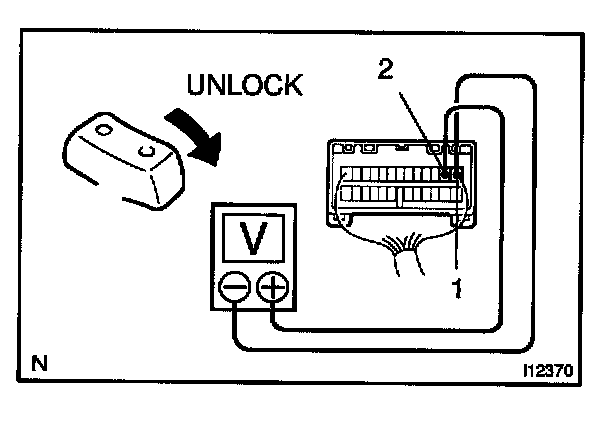 UNLOCK

2

V

1

N

I12370