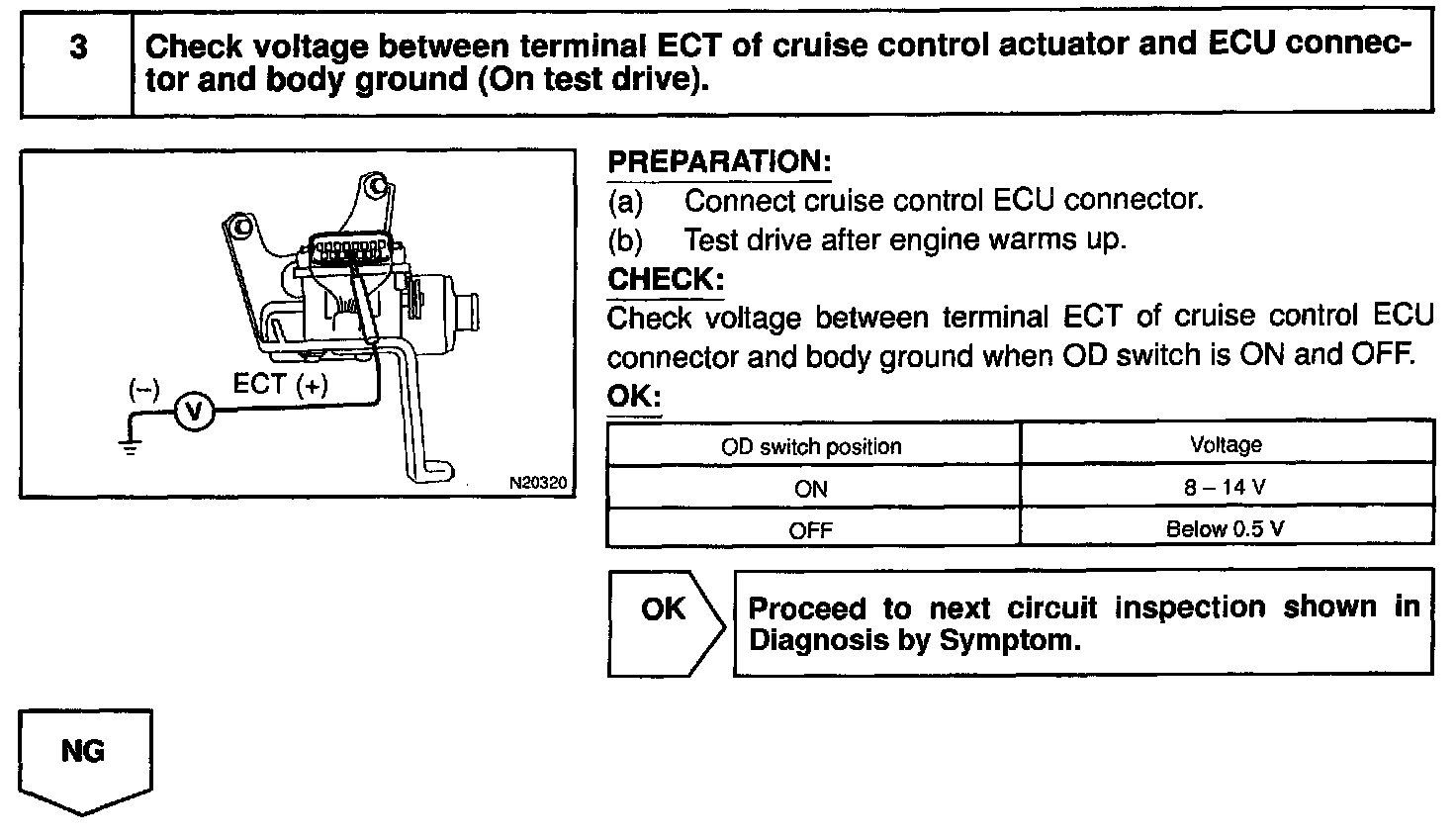 3 Check voltage between terminal ECT of cruise control actuator and ECU connector and body ground (On test drive).

(–) V ECT (+)

N20320

PREPARATION:
(a) Connect cruise control ECU connector.
(b) Test drive after engine warms up.

CHECK:
Check voltage between terminal ECT of cruise control ECU connector and body ground when OD switch is ON and OFF.

OK:

| OD switch position | Voltage |
|---|---|
| ON | 8 – 14 V |
| OFF | Below 0.5 V |

OK

Proceed to next circuit inspection shown in Diagnosis by Symptom.

NG