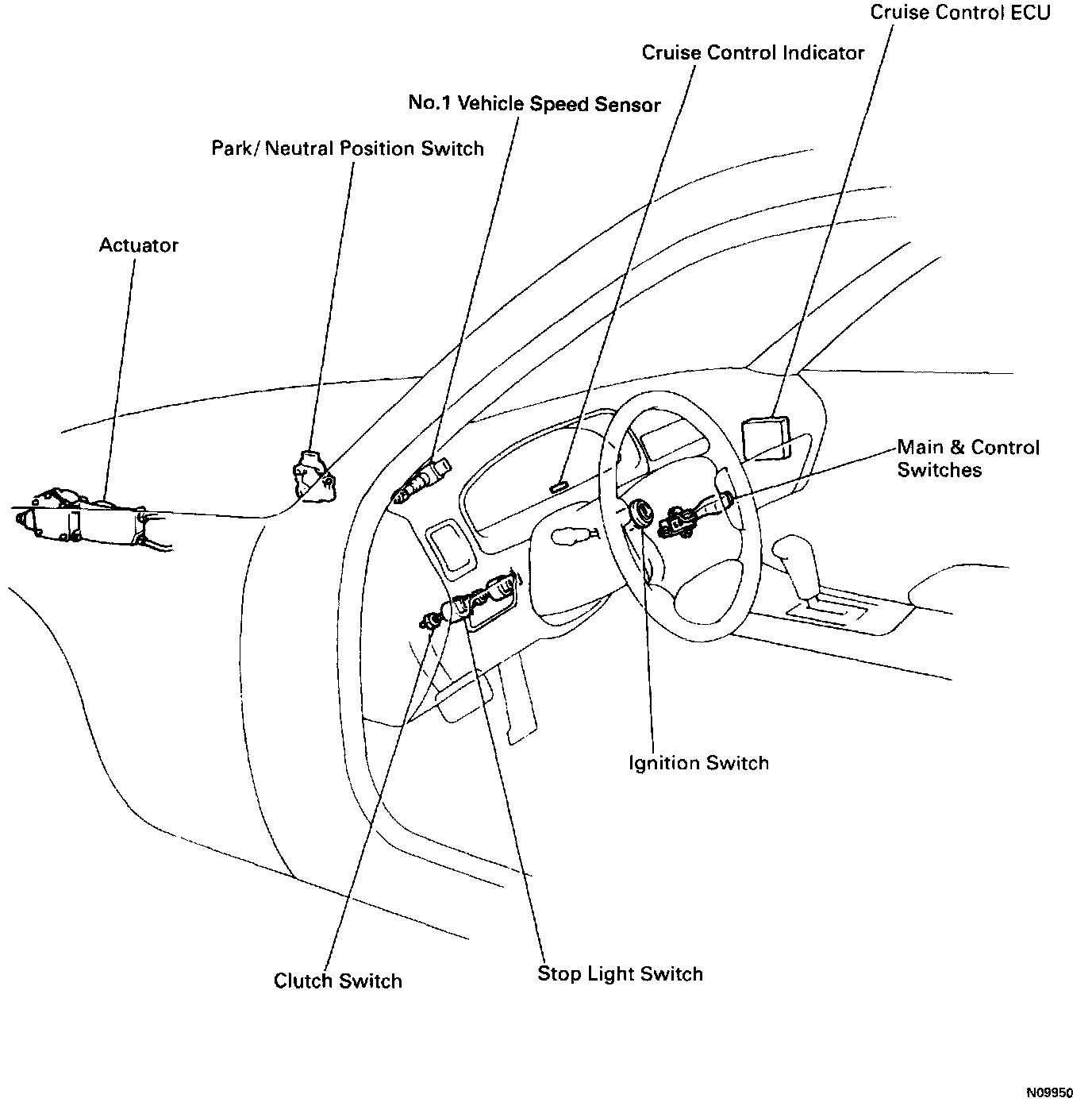 Cruise Control ECU

Cruise Control Indicator

No.1 Vehicle Speed Sensor

Park/ Neutral Position Switch

Actuator

Main & Control Switches

Ignition Switch

Clutch Switch

Stop Light Switch

N09950