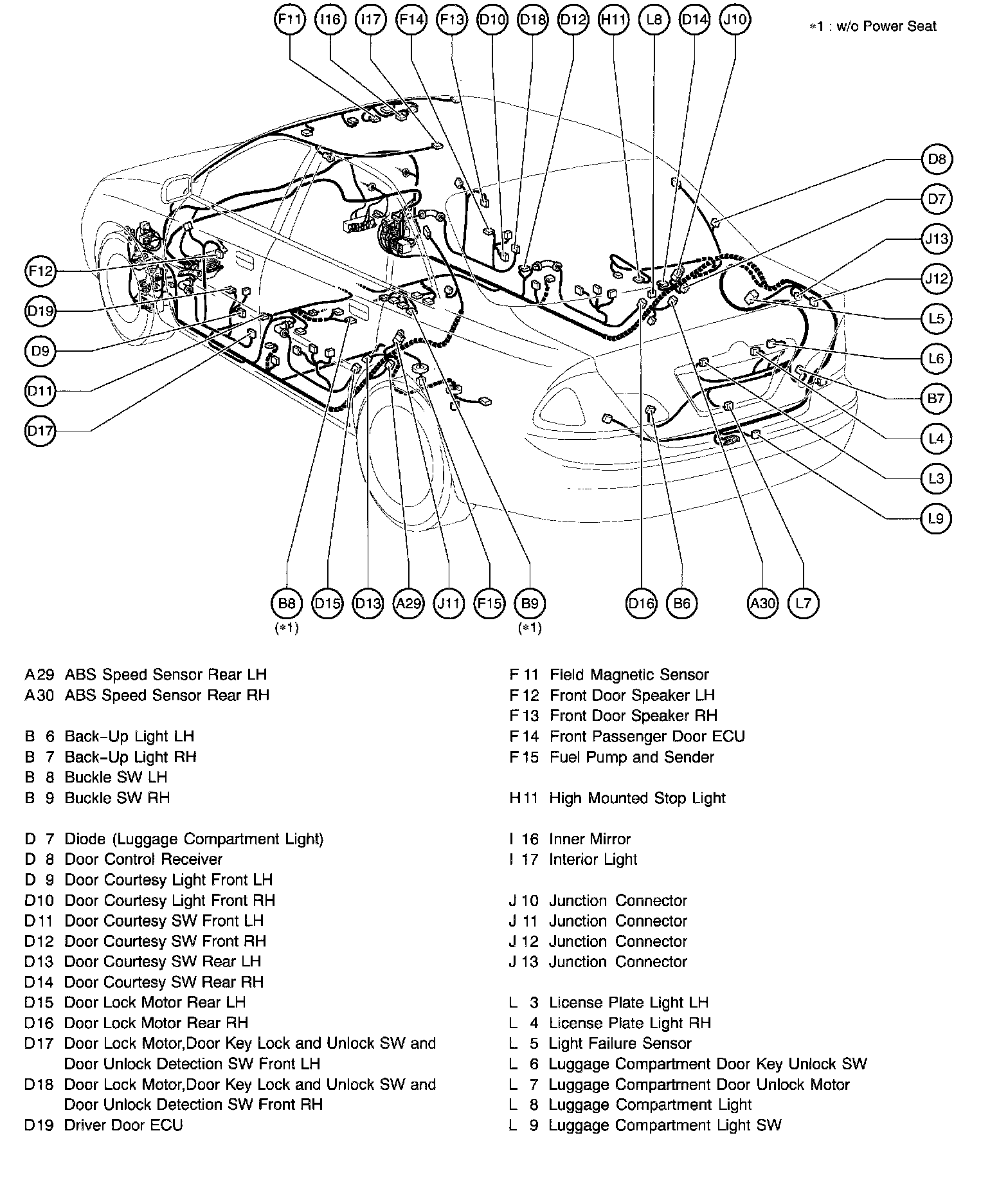 F11 I16 I17 F14 F13 D10 D18 D12 H11 L8 D14 J10

*1 : w/o Power Seat

D8
D7
J13
J12
L5
L6
B7
L4
L3
L9

F12
D19
D9
D11
D17

B8 (*1) D15 D13 A29 J11 F15 B9 (*1) D16 B6 A30 L7

A29 ABS Speed Sensor Rear LH
A30 ABS Speed Sensor Rear RH

B 6 Back-Up Light LH
B 7 Back-Up Light RH
B 8 Buckle SW LH
B 9 Buckle SW RH

D 7 Diode (Luggage Compartment Light)
D 8 Door Control Receiver
D 9 Door Courtesy Light Front LH
D10 Door Courtesy Light Front RH
D11 Door Courtesy SW Front LH
D12 Door Courtesy SW Front RH
D13 Door Courtesy SW Rear LH
D14 Door Courtesy SW Rear RH
D15 Door Lock Motor Rear LH
D16 Door Lock Motor Rear RH
D17 Door Lock Motor,Door Key Lock and Unlock SW and Door Unlock Detection SW Front LH
D18 Door Lock Motor,Door Key Lock and Unlock SW and Door Unlock Detection SW Front RH
D19 Driver Door ECU

F 11 Field Magnetic Sensor
F 12 Front Door Speaker LH
F 13 Front Door Speaker RH
F 14 Front Passenger Door ECU
F 15 Fuel Pump and Sender

H 11 High Mounted Stop Light

I 16 Inner Mirror
I 17 Interior Light

J 10 Junction Connector
J 11 Junction Connector
J 12 Junction Connector
J 13 Junction Connector

L 3 License Plate Light LH
L 4 License Plate Light RH
L 5 Light Failure Sensor
L 6 Luggage Compartment Door Key Unlock SW
L 7 Luggage Compartment Door Unlock Motor
L 8 Luggage Compartment Light
L 9 Luggage Compartment Light SW