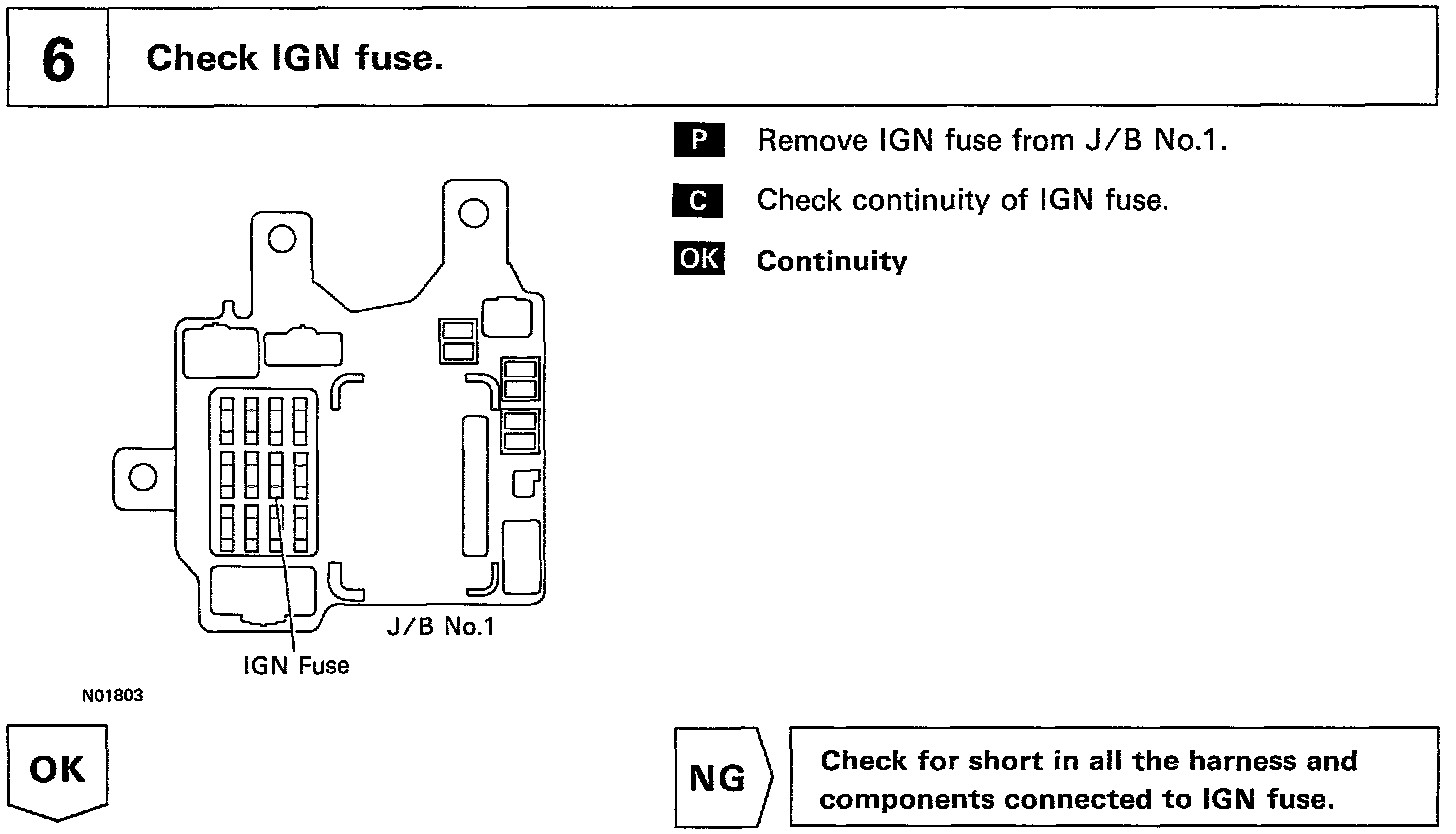 6 Check IGN fuse.

P Remove IGN fuse from J/B No.1.

C Check continuity of IGN fuse.

OK Continuity

J/B No.1

IGN Fuse

N01803

OK

NG

Check for short in all the harness and components connected to IGN fuse.