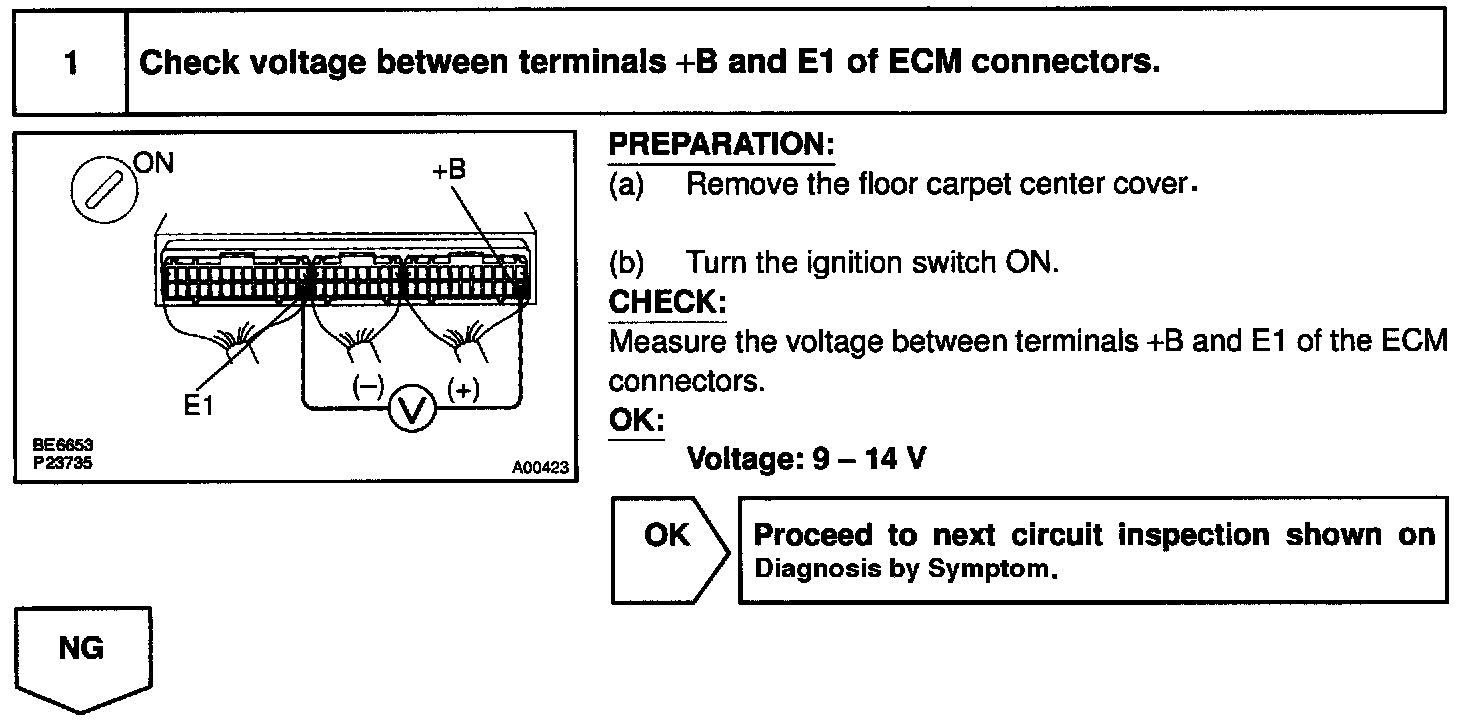 1 Check voltage between terminals +B and E1 of ECM connectors.

ON
+B
E1
(–)
V
(+)
BE6653
P23735
A00423

PREPARATION:
(a) Remove the floor carpet center cover.

(b) Turn the ignition switch ON.

CHECK:
Measure the voltage between terminals +B and E1 of the ECM connectors.

OK:
Voltage: 9 – 14 V

OK

Proceed to next circuit inspection shown on Diagnosis by Symptom.

NG