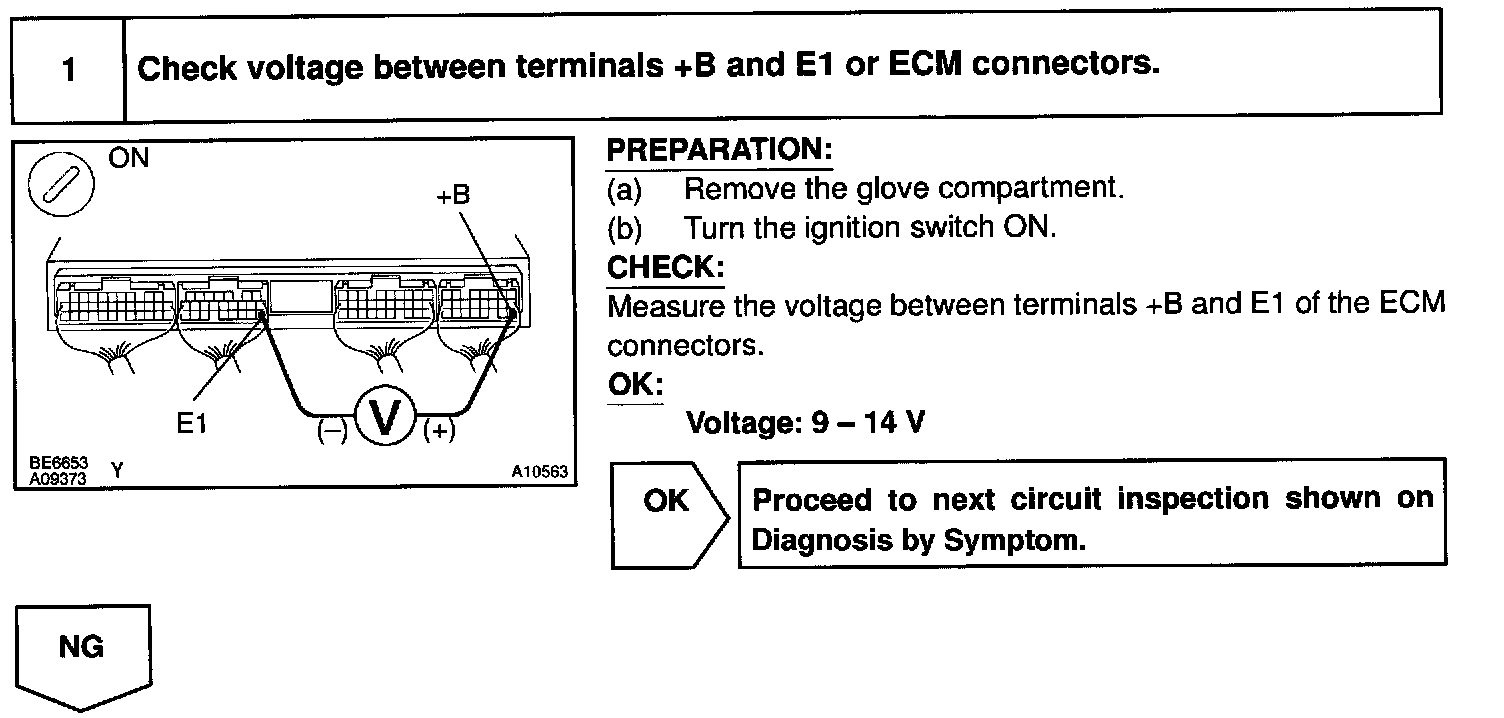 1 Check voltage between terminals +B and E1 or ECM connectors.

ON

+B

E1

(–) V (+)

BE6653
A09373 Y

A10563

PREPARATION:
(a) Remove the glove compartment.
(b) Turn the ignition switch ON.

CHECK:
Measure the voltage between terminals +B and E1 of the ECM connectors.

OK:
Voltage: 9 – 14 V

OK

Proceed to next circuit inspection shown on Diagnosis by Symptom.

NG