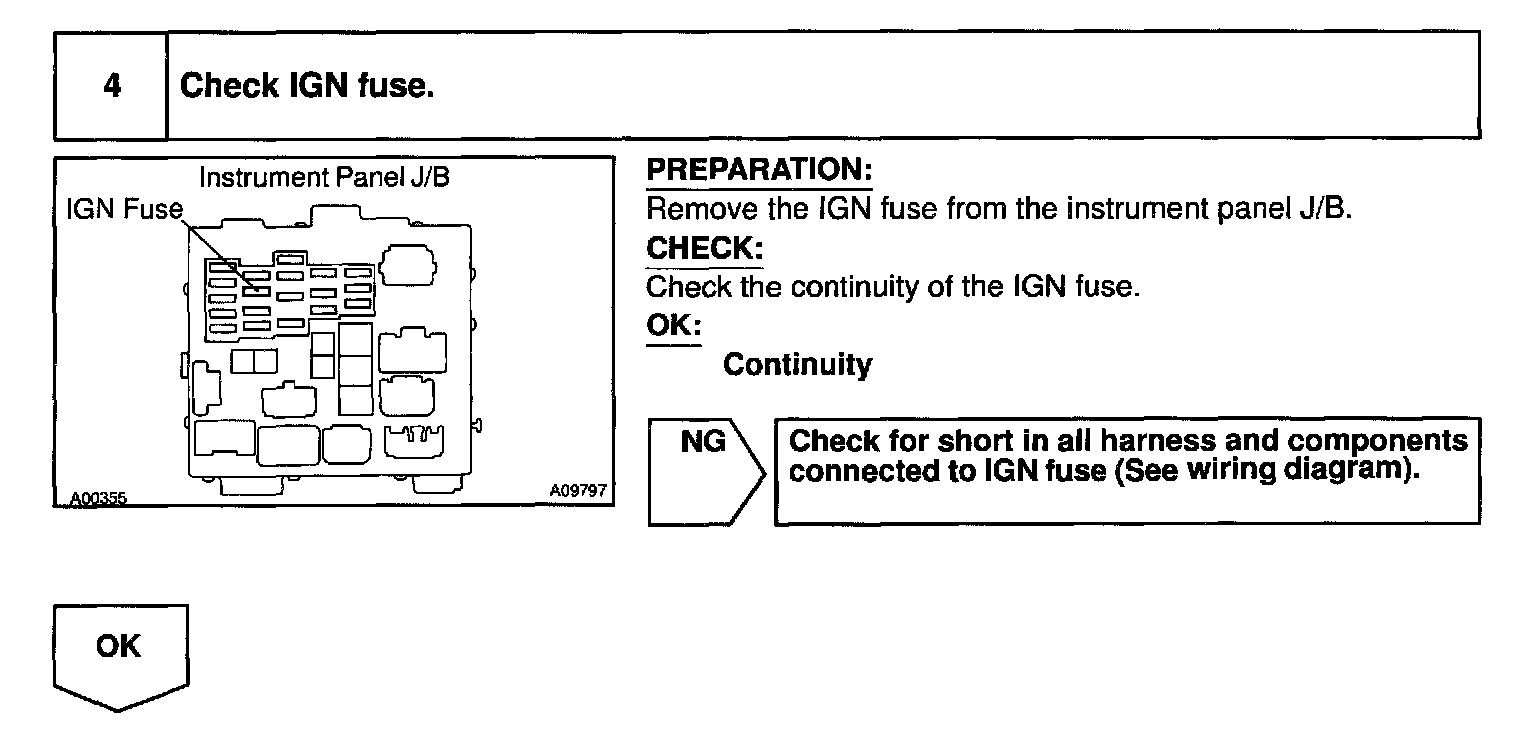 4 Check IGN fuse.

Instrument Panel J/B
IGN Fuse
A00355 A09797

PREPARATION:
Remove the IGN fuse from the instrument panel J/B.
CHECK:
Check the continuity of the IGN fuse.
OK:
Continuity

NG

Check for short in all harness and components connected to IGN fuse (See wiring diagram).

OK