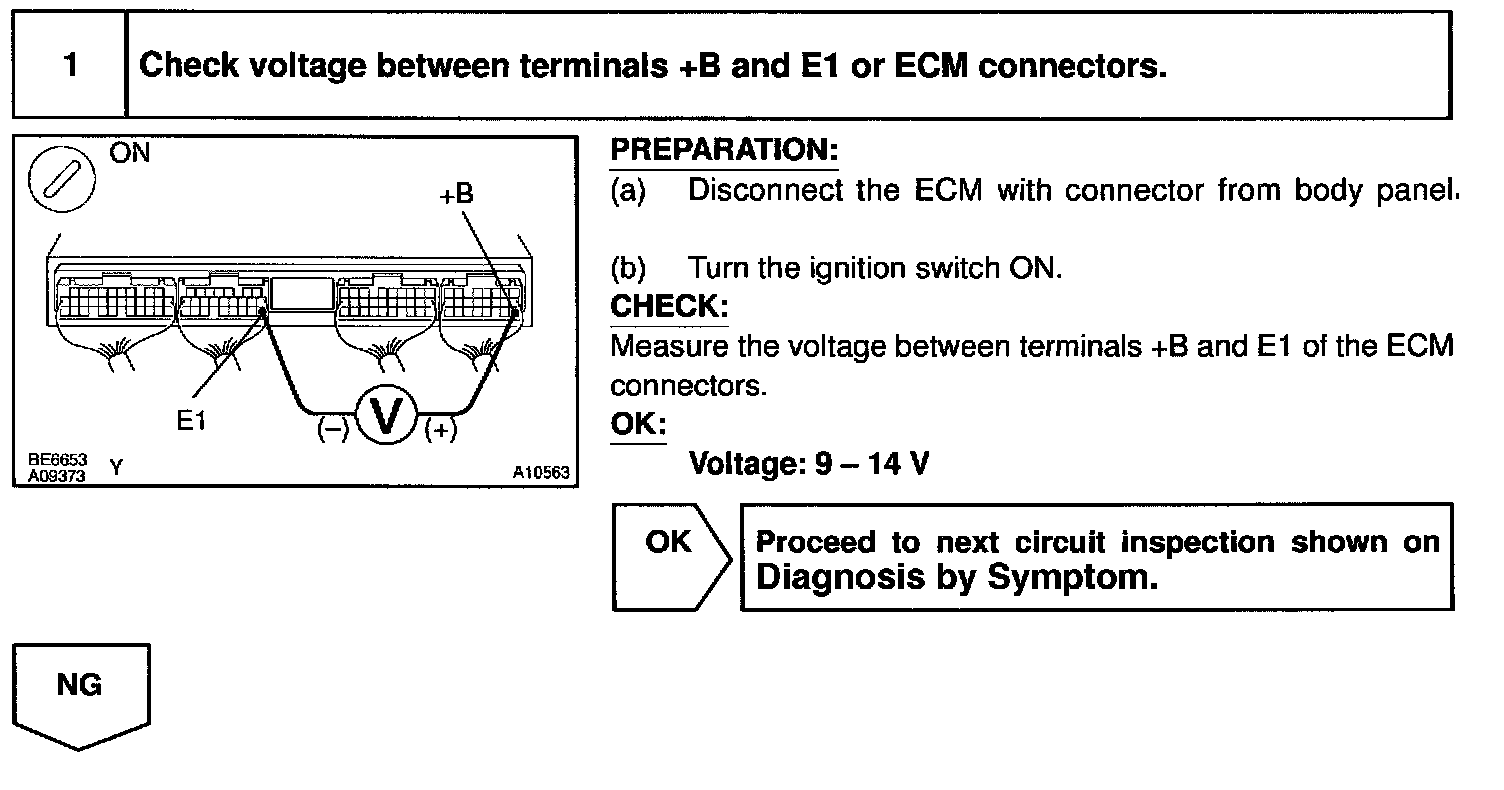 1 Check voltage between terminals +B and E1 or ECM connectors.

ON
+B
E1
(–) V (+)
BE6653
A09373 Y
A10563

PREPARATION:
(a) Disconnect the ECM with connector from body panel.

(b) Turn the ignition switch ON.
CHECK:
Measure the voltage between terminals +B and E1 of the ECM connectors.
OK:
Voltage: 9 – 14 V

OK

Proceed to next circuit inspection shown on Diagnosis by Symptom.

NG