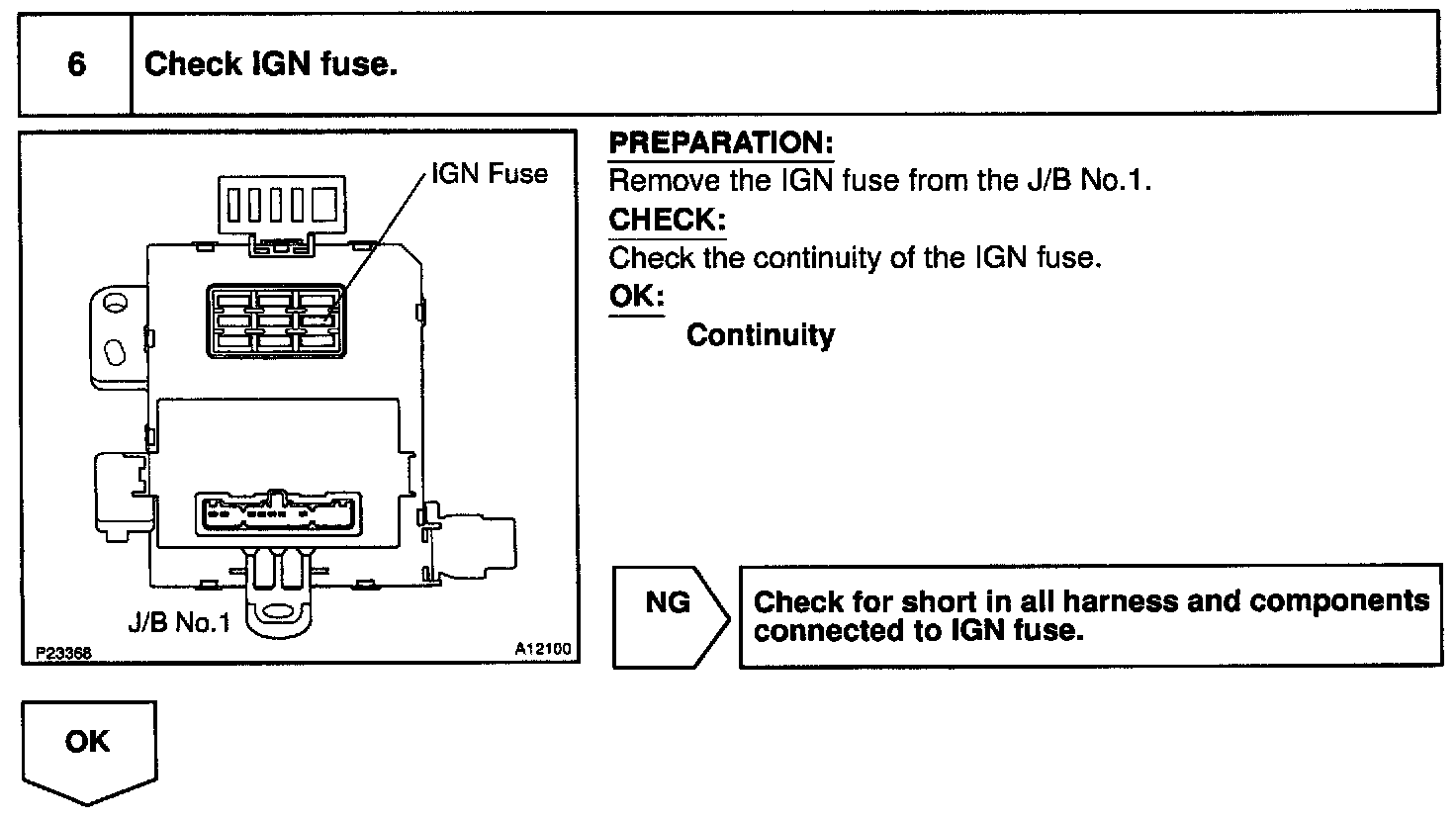 6 Check IGN fuse.

IGN Fuse

J/B No.1

P23368

A12100

PREPARATION:
Remove the IGN fuse from the J/B No.1.

CHECK:
Check the continuity of the IGN fuse.

OK:
Continuity

NG

Check for short in all harness and components connected to IGN fuse.

OK