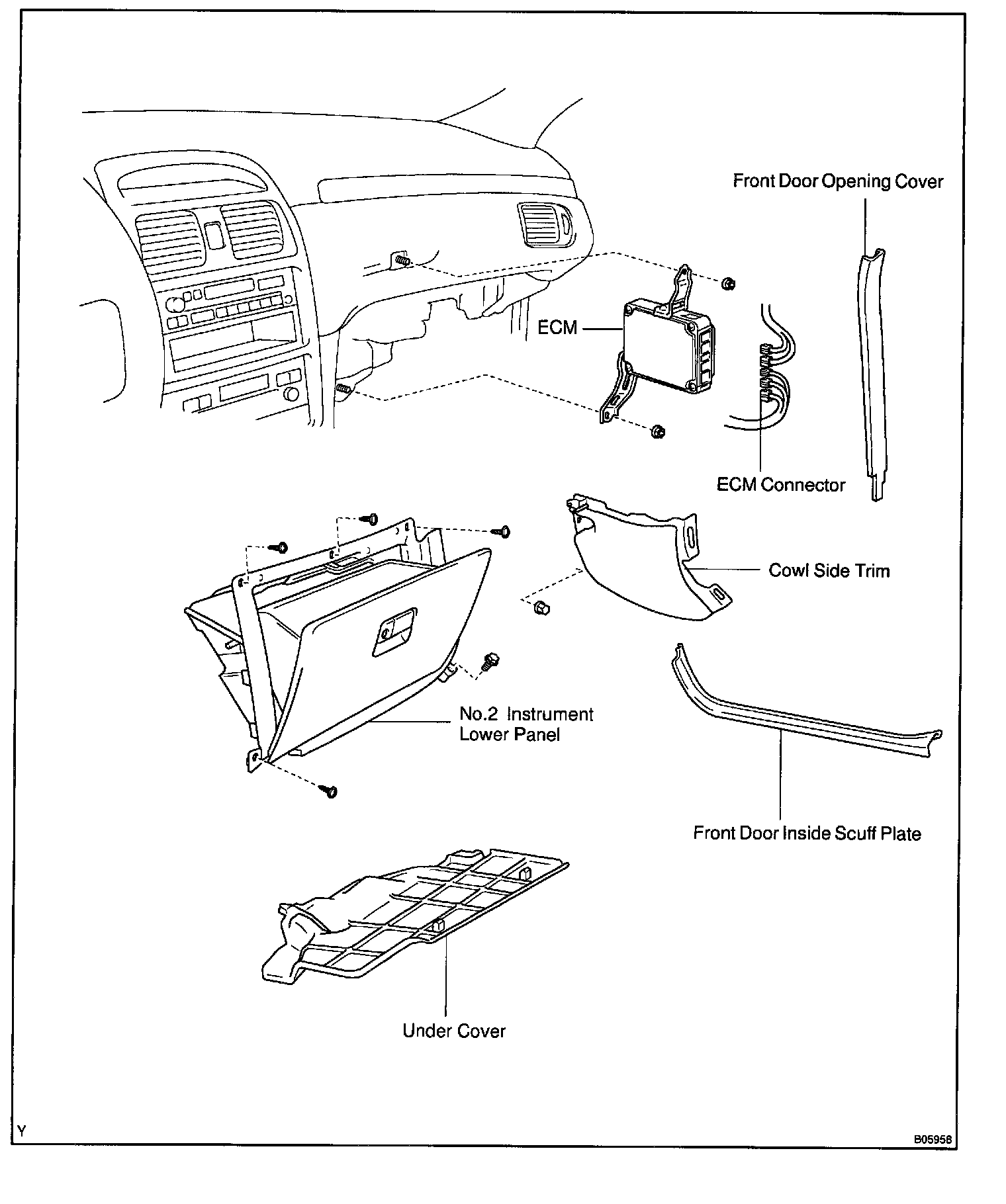 Front Door Opening Cover

ECM

ECM Connector

Cowl Side Trim

No.2 Instrument Lower Panel

Front Door Inside Scuff Plate

Under Cover

Y

B05958