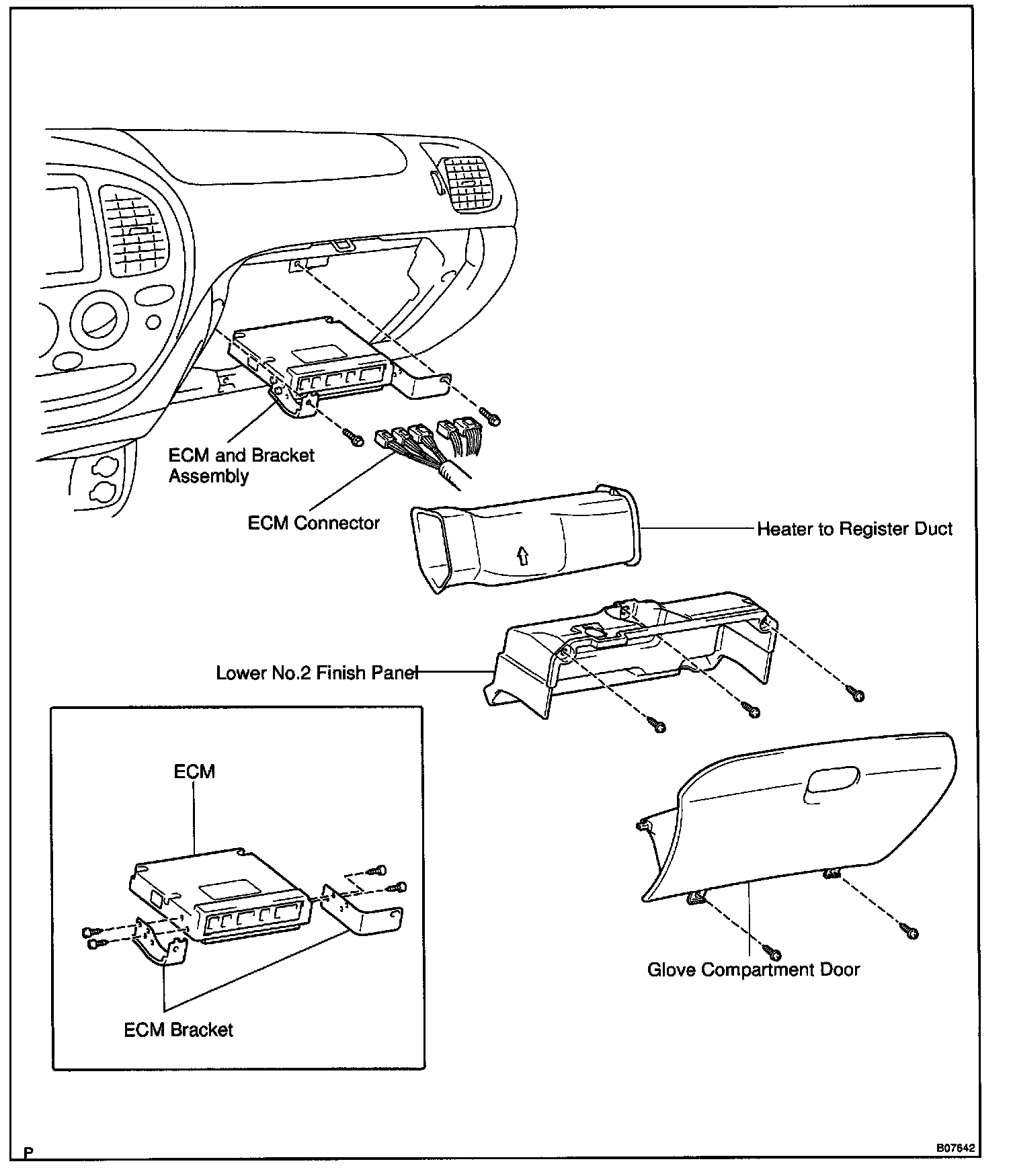 ECM and Bracket Assembly

ECM Connector

Heater to Register Duct

Lower No.2 Finish Panel

ECM

ECM Bracket

Glove Compartment Door

P

B07642