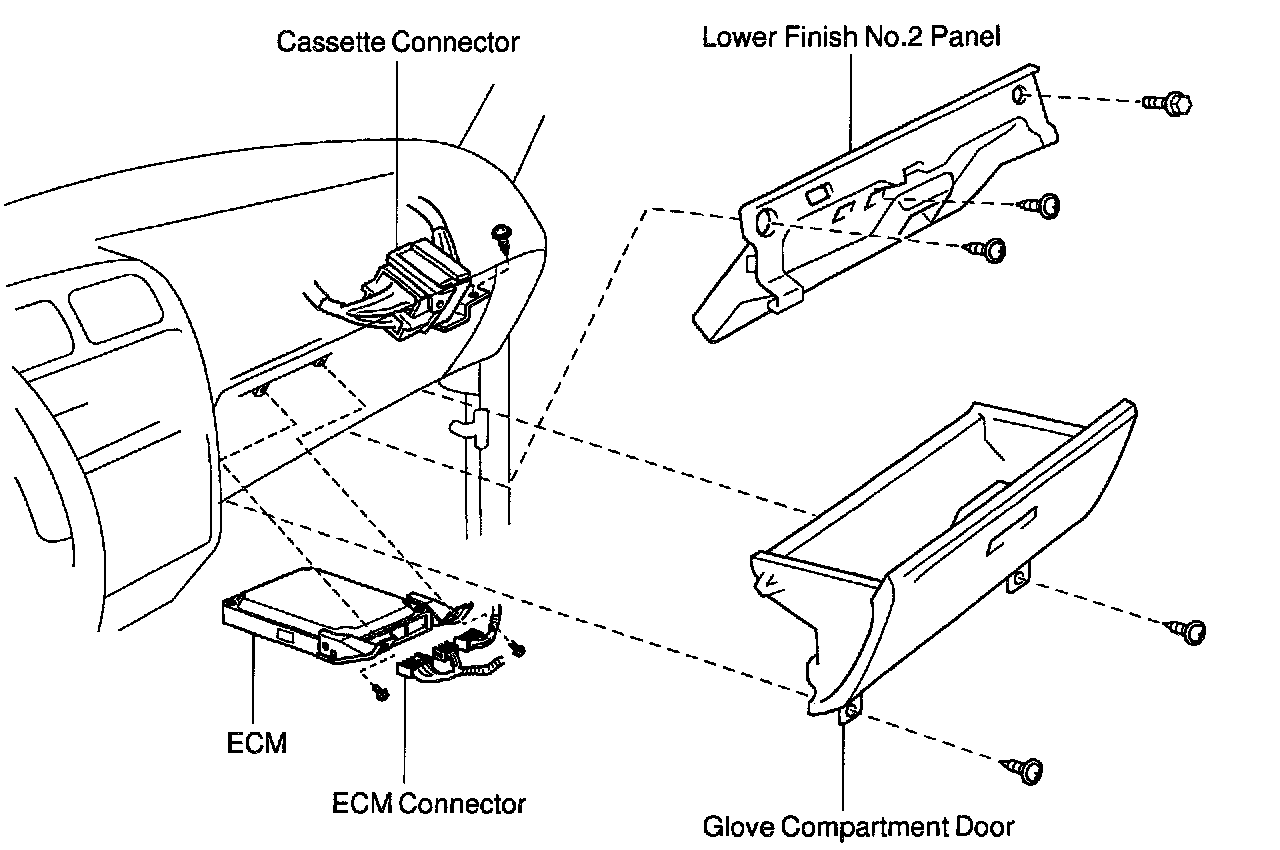 Cassette Connector
Lower Finish No.2 Panel
ECM
ECM Connector
Glove Compartment Door