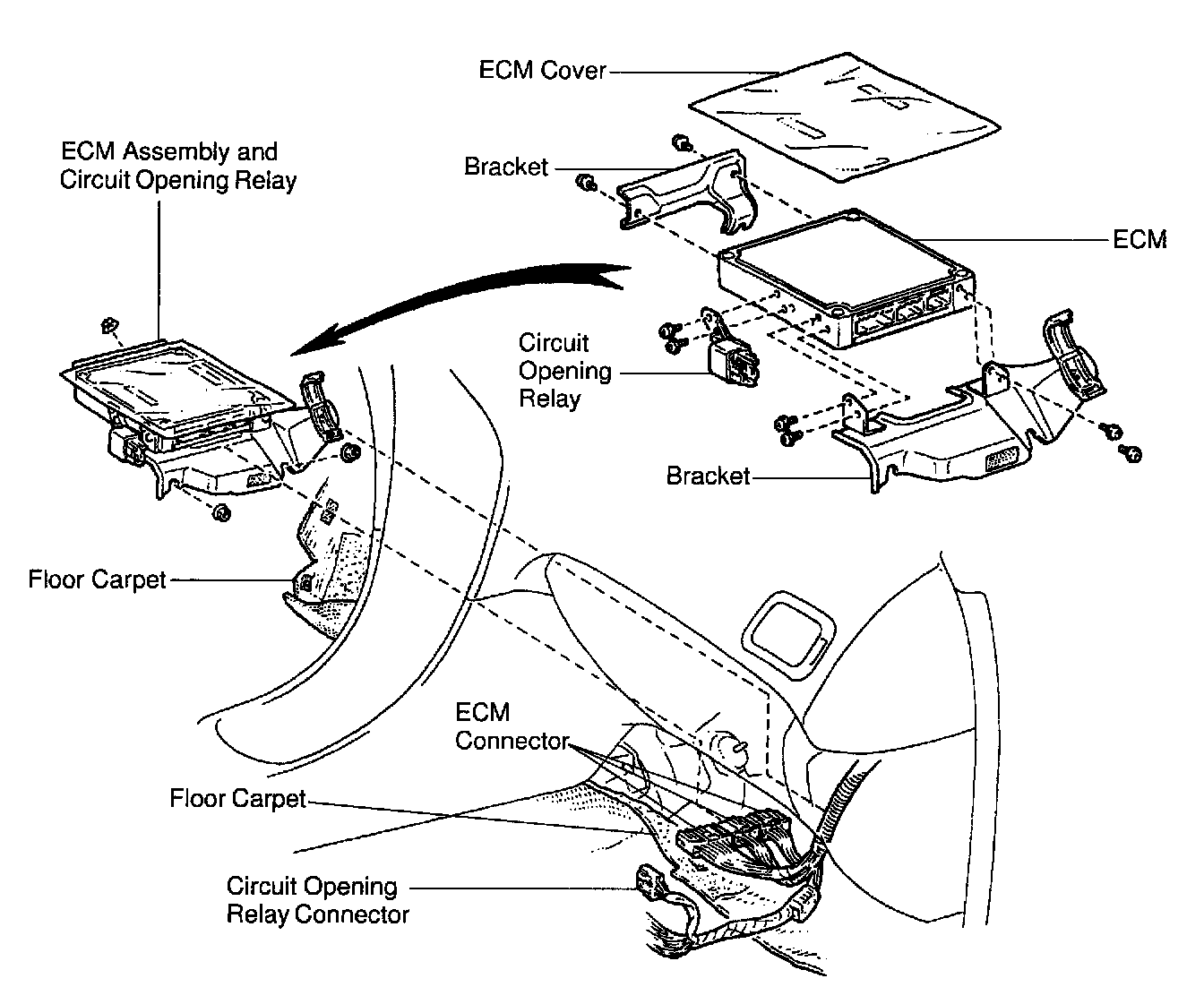 ECM Cover

ECM Assembly and Circuit Opening Relay

Bracket

ECM

Circuit Opening Relay

Bracket

Floor Carpet

ECM Connector

Floor Carpet

Circuit Opening Relay Connector