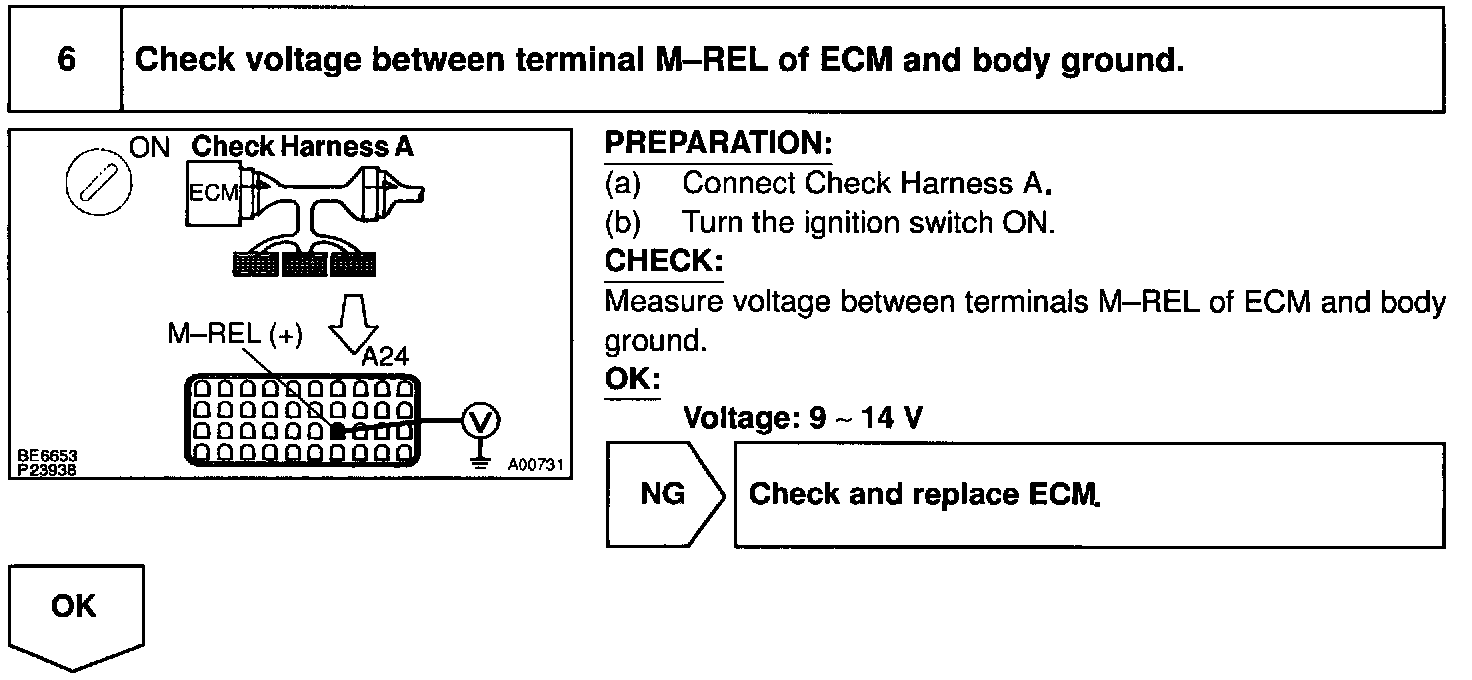 6 Check voltage between terminal M–REL of ECM and body ground.

ON Check Harness A
ECM
M–REL (+)
A24
V
BE6653
P23938
A00731

PREPARATION:
(a) Connect Check Harness A.
(b) Turn the ignition switch ON.
CHECK:
Measure voltage between terminals M–REL of ECM and body ground.
OK:
Voltage: 9 ~ 14 V

NG
Check and replace ECM.

OK