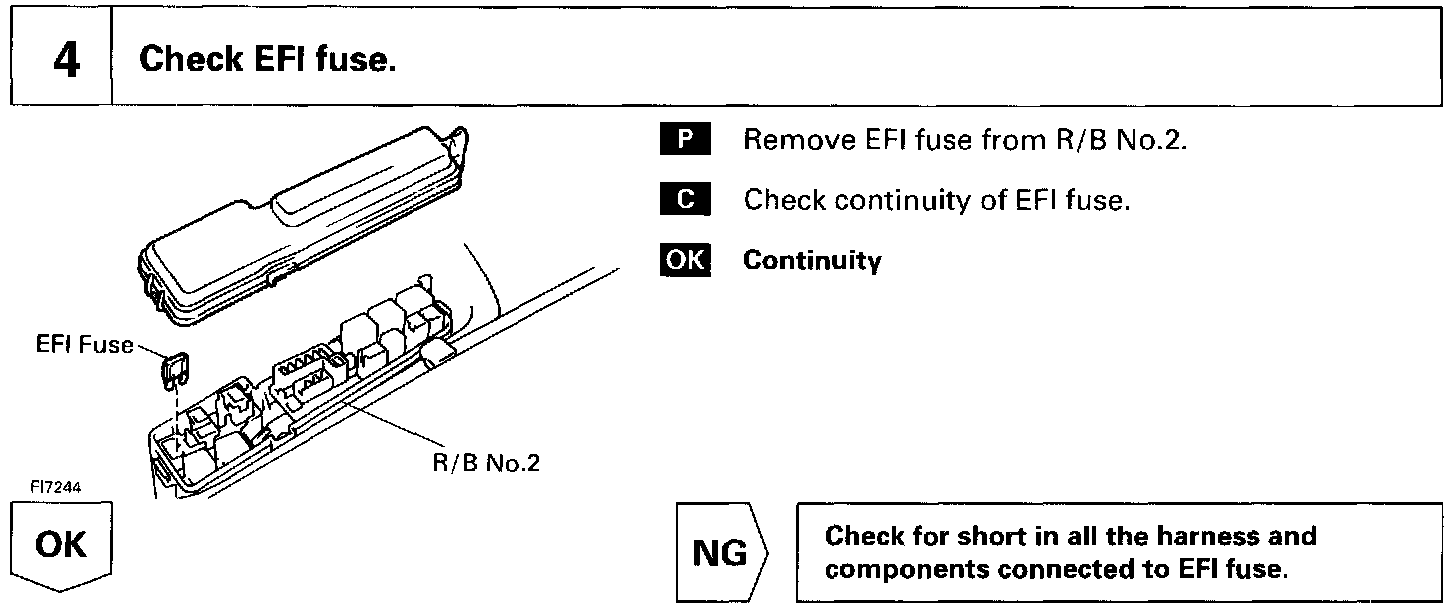 4 Check EFI fuse.

EFI Fuse

R/B No.2

FI7244

P Remove EFI fuse from R/B No.2.

C Check continuity of EFI fuse.

OK Continuity

OK

NG

Check for short in all the harness and components connected to EFI fuse.