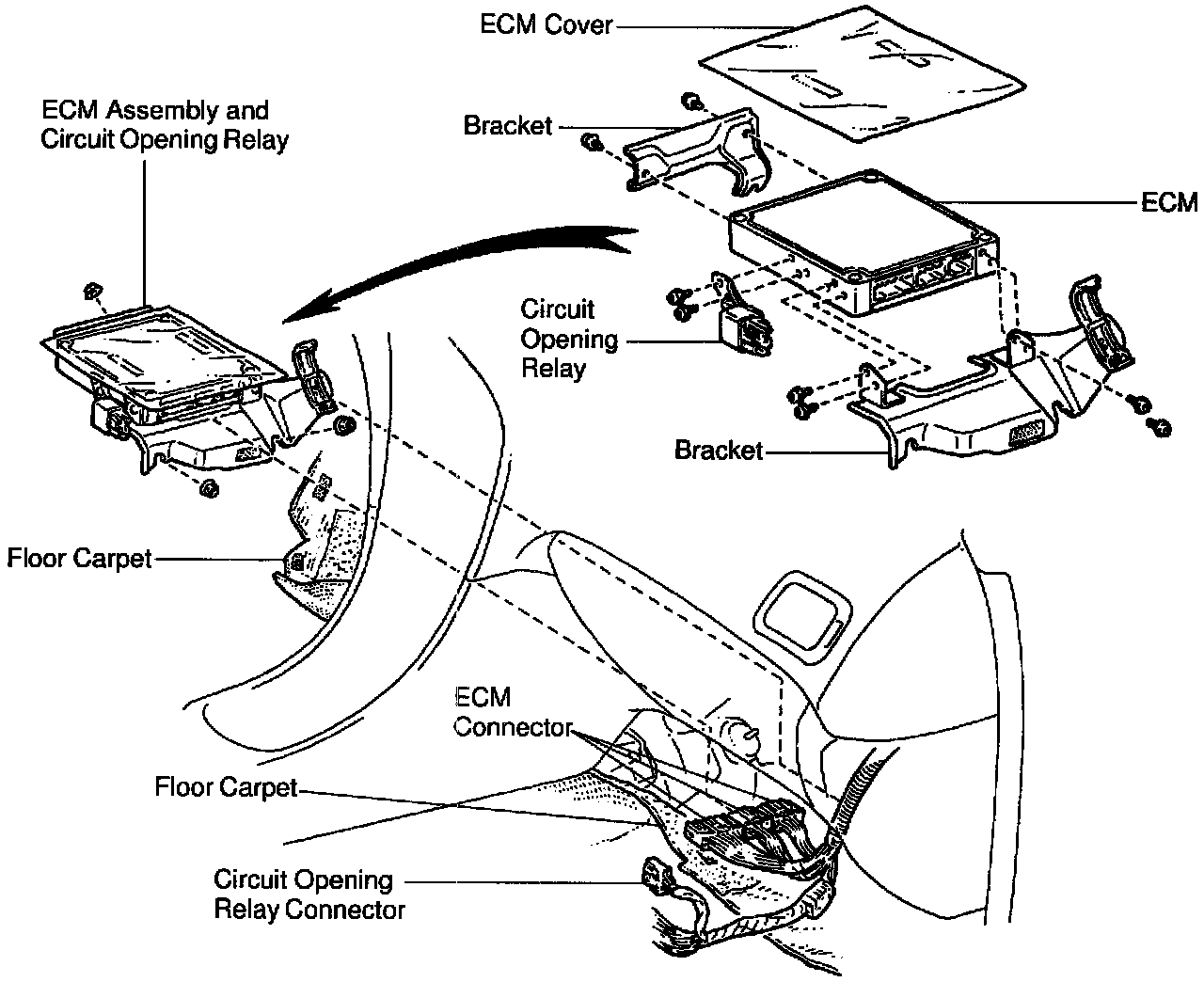 ECM Cover

ECM Assembly and Circuit Opening Relay

Bracket

ECM

Circuit Opening Relay

Bracket

Floor Carpet

ECM Connector

Floor Carpet

Circuit Opening Relay Connector