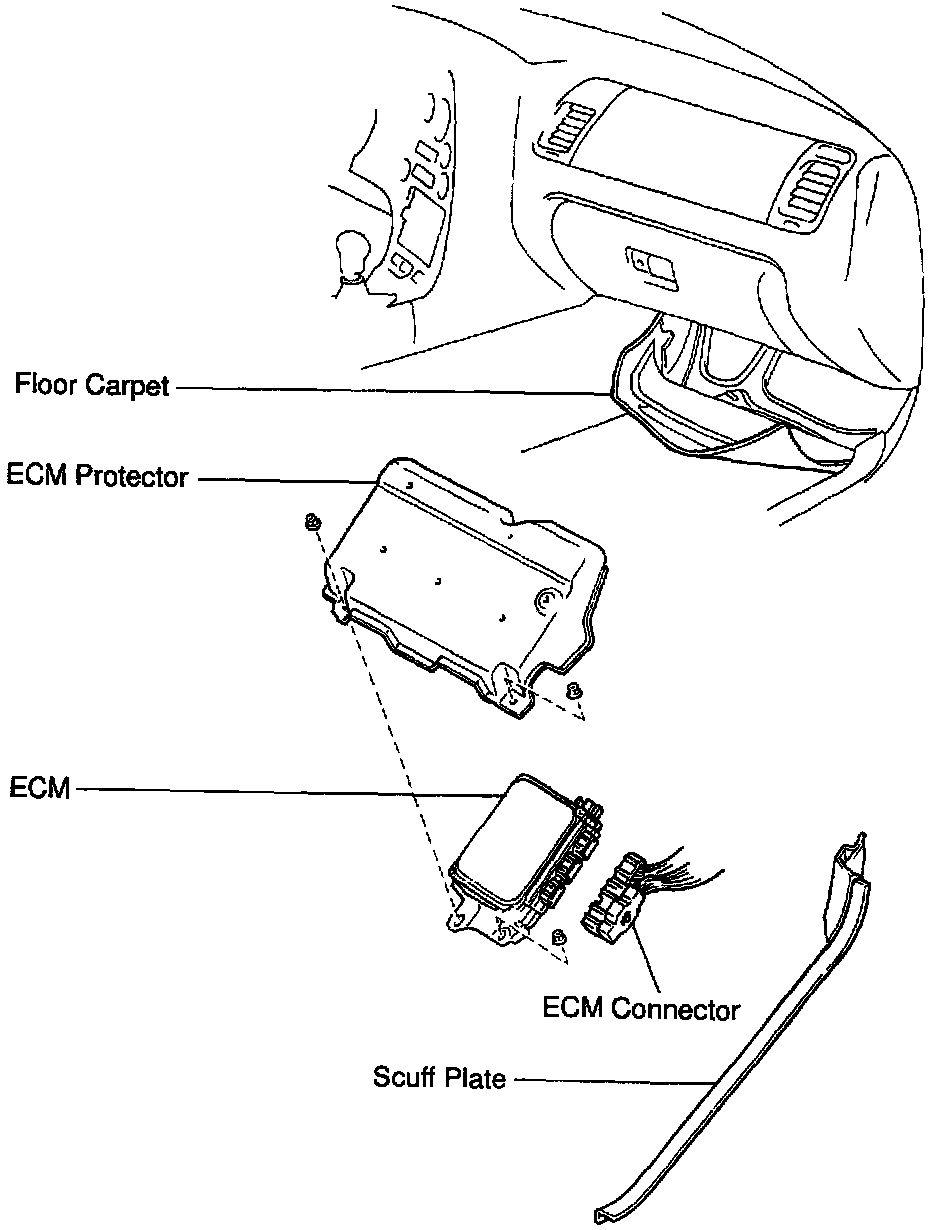 Floor Carpet

ECM Protector

ECM

ECM Connector

Scuff Plate