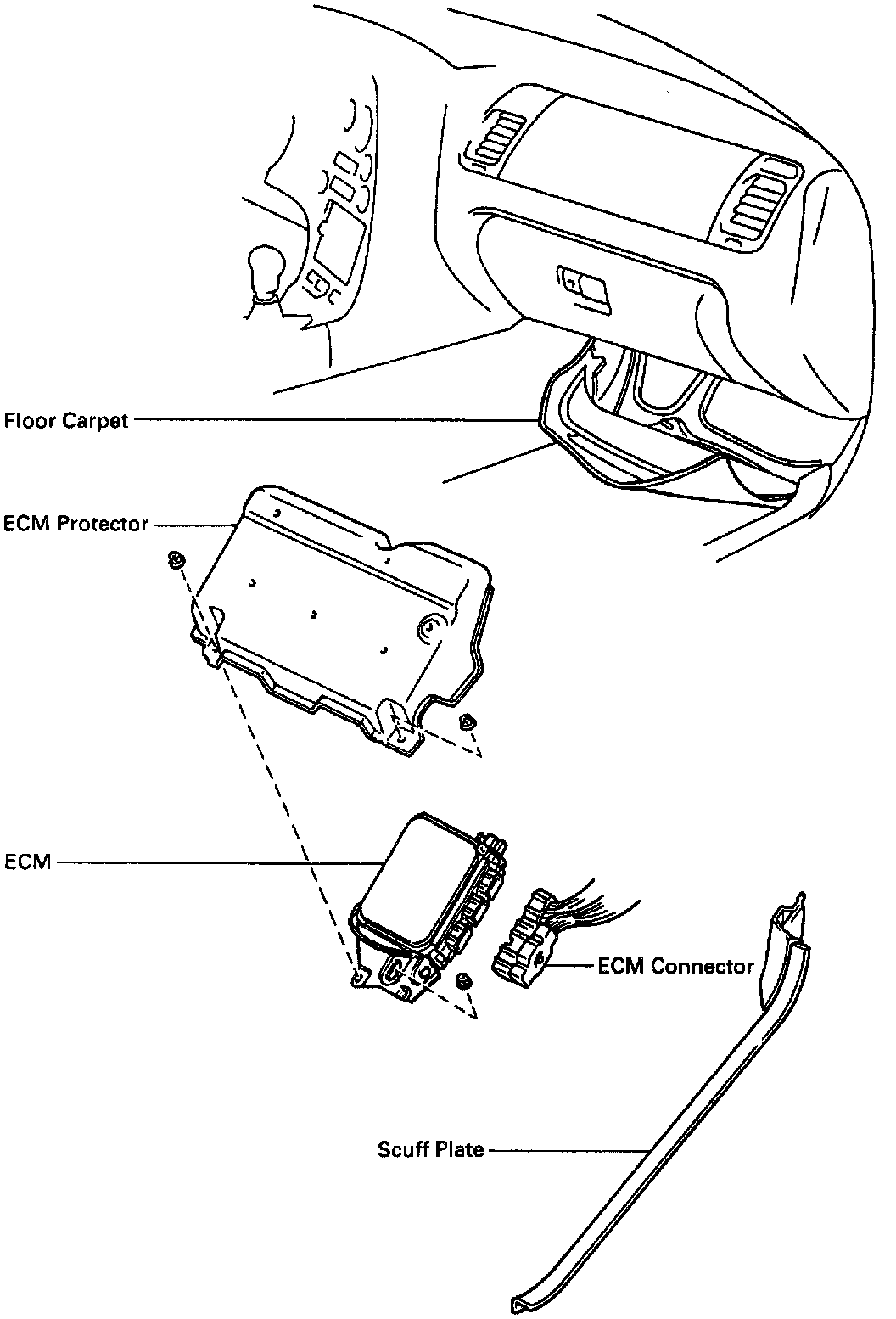 Floor Carpet

ECM Protector

ECM

ECM Connector

Scuff Plate