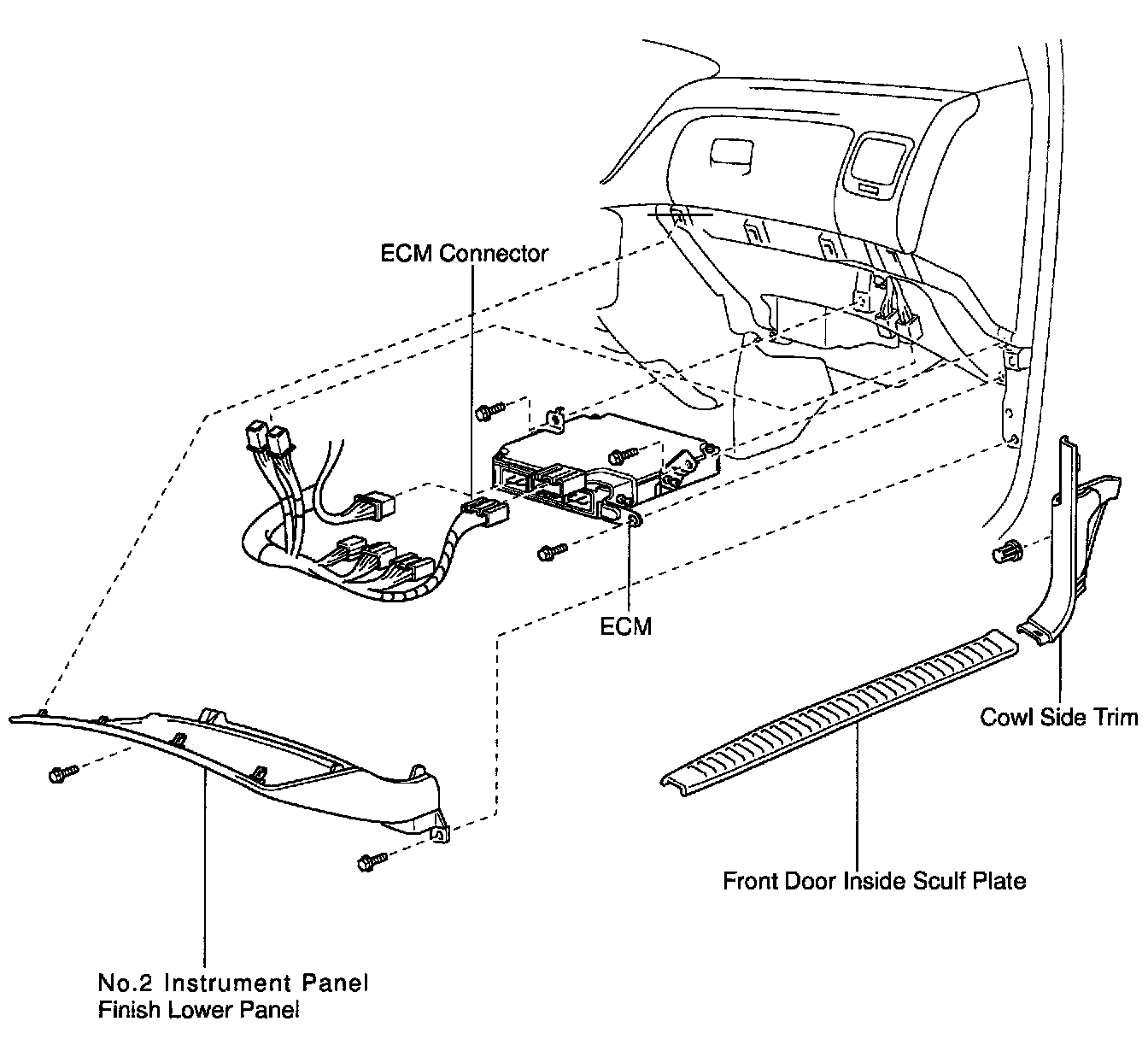 ECM Connector

ECM

Cowl Side Trim

Front Door Inside Sculf Plate

No.2 Instrument Panel
Finish Lower Panel