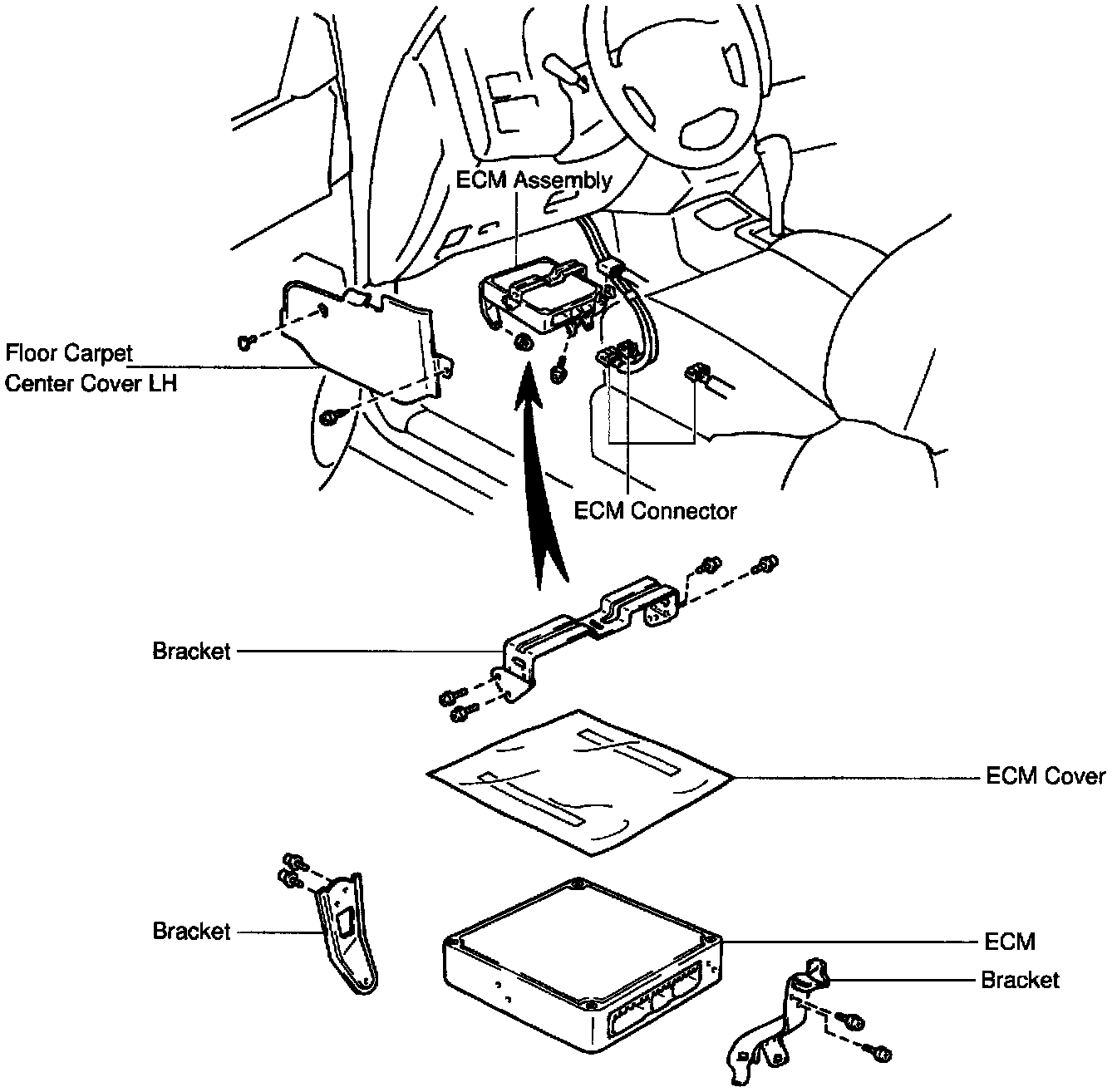 ECM Assembly

Floor Carpet Center Cover LH

ECM Connector

Bracket

ECM Cover

Bracket

ECM

Bracket