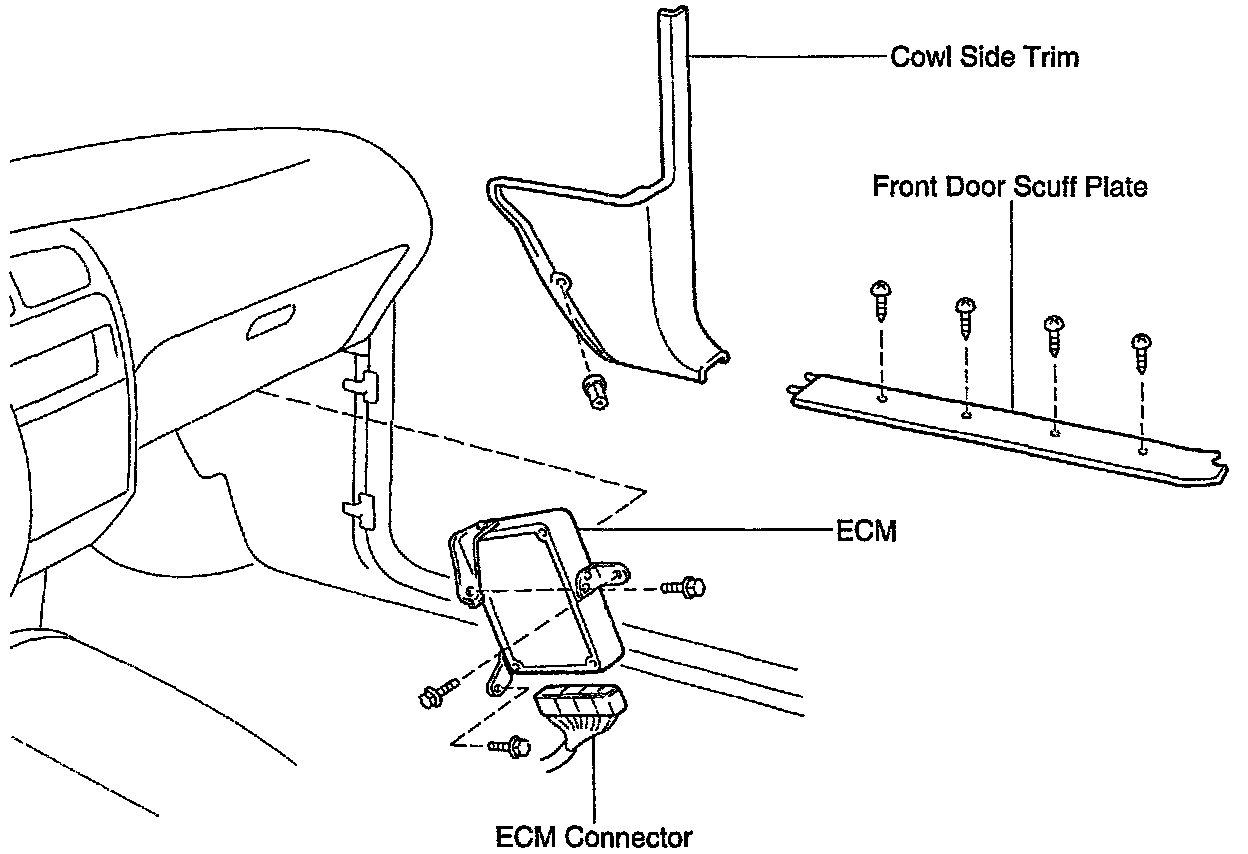 Cowl Side Trim

Front Door Scuff Plate

ECM

ECM Connector