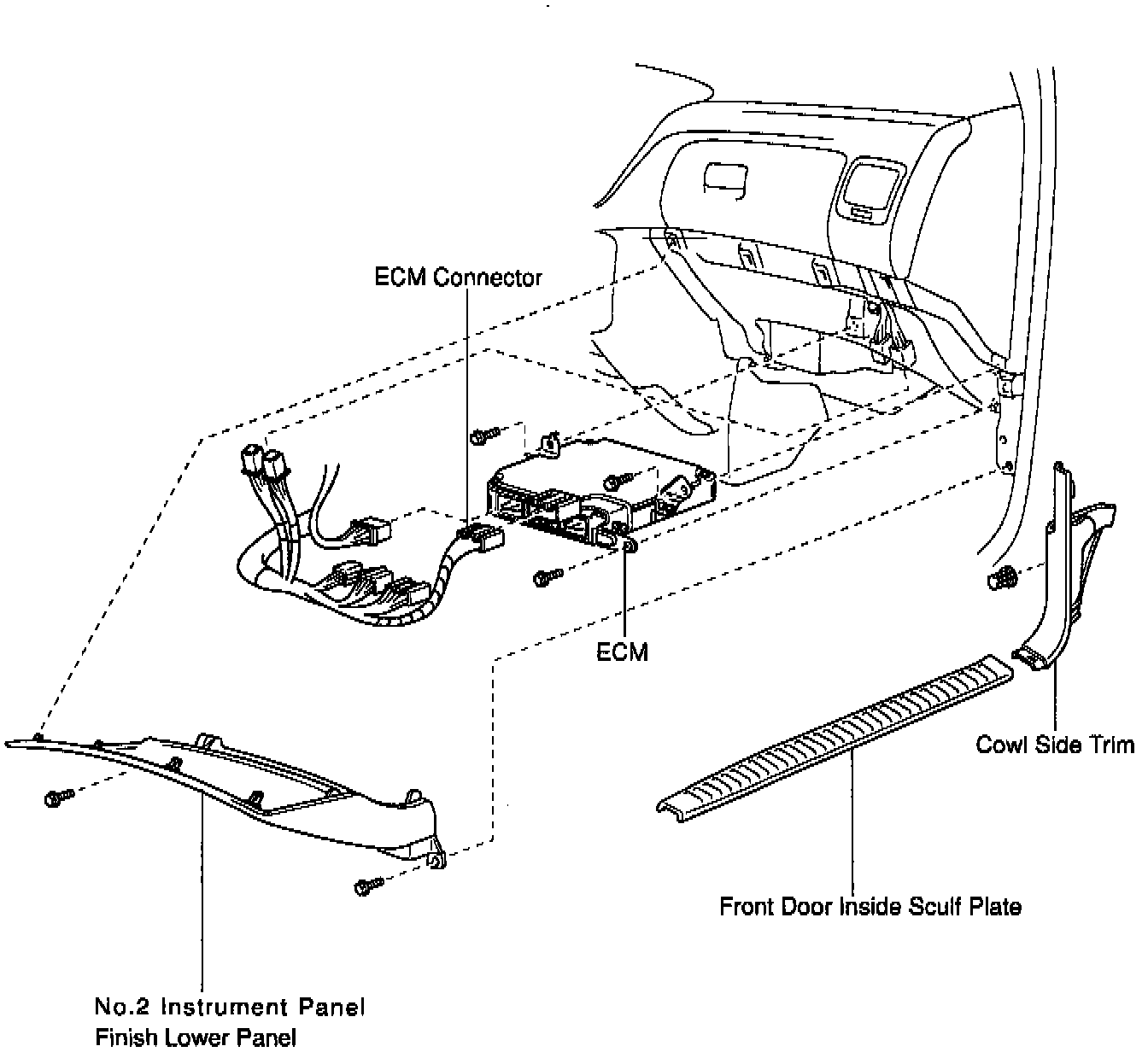 ECM Connector

ECM

Cowl Side Trim

Front Door Inside Sculf Plate

No.2 Instrument Panel Finish Lower Panel