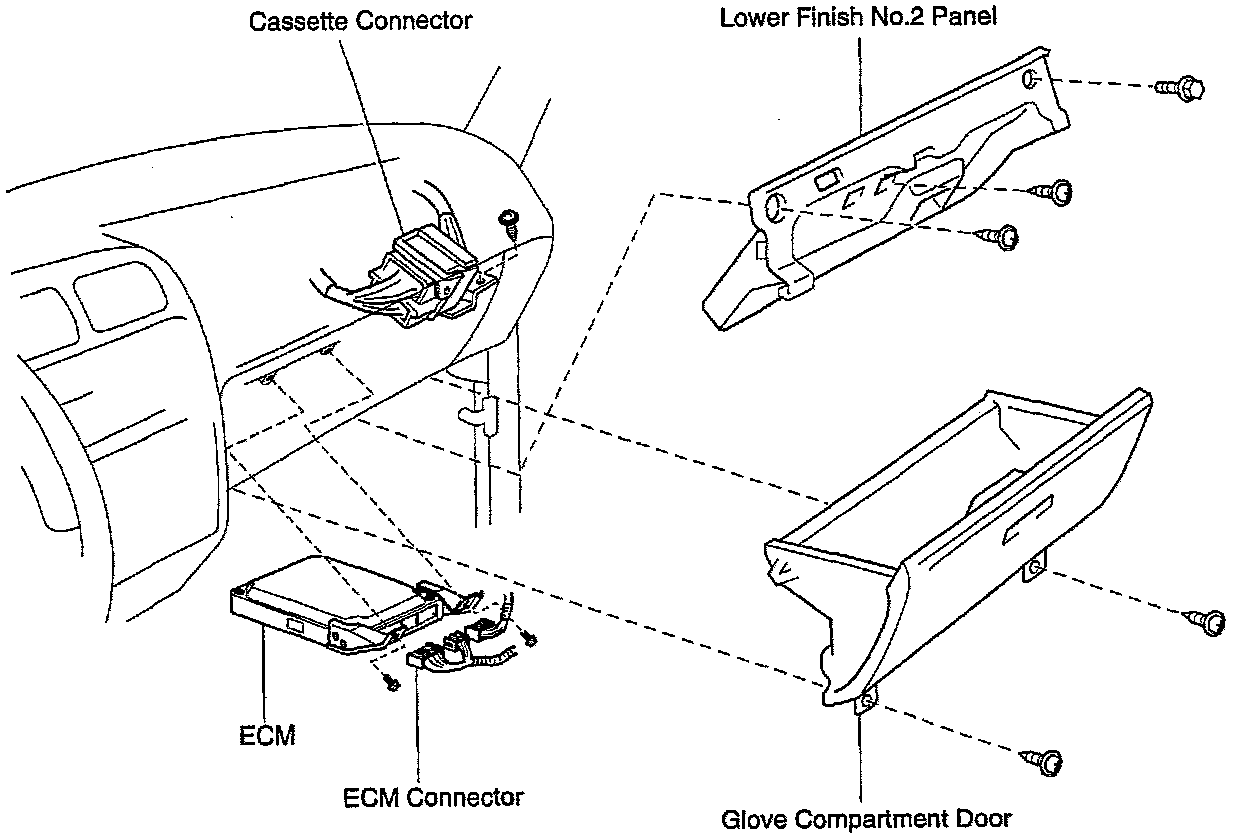 Cassette Connector

Lower Finish No.2 Panel

ECM

ECM Connector

Glove Compartment Door