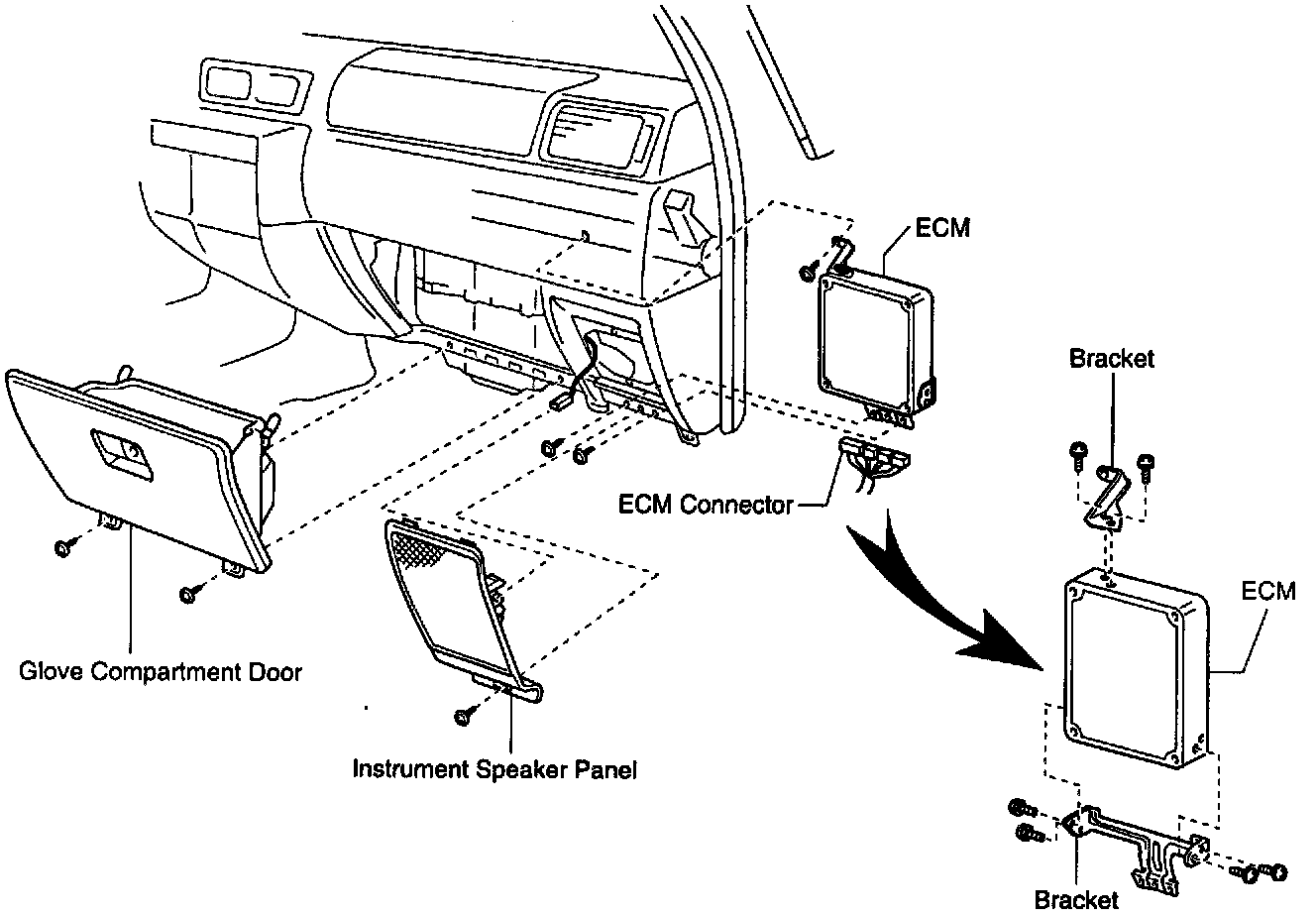 ECM

Bracket

ECM Connector

ECM

Glove Compartment Door

Instrument Speaker Panel

Bracket