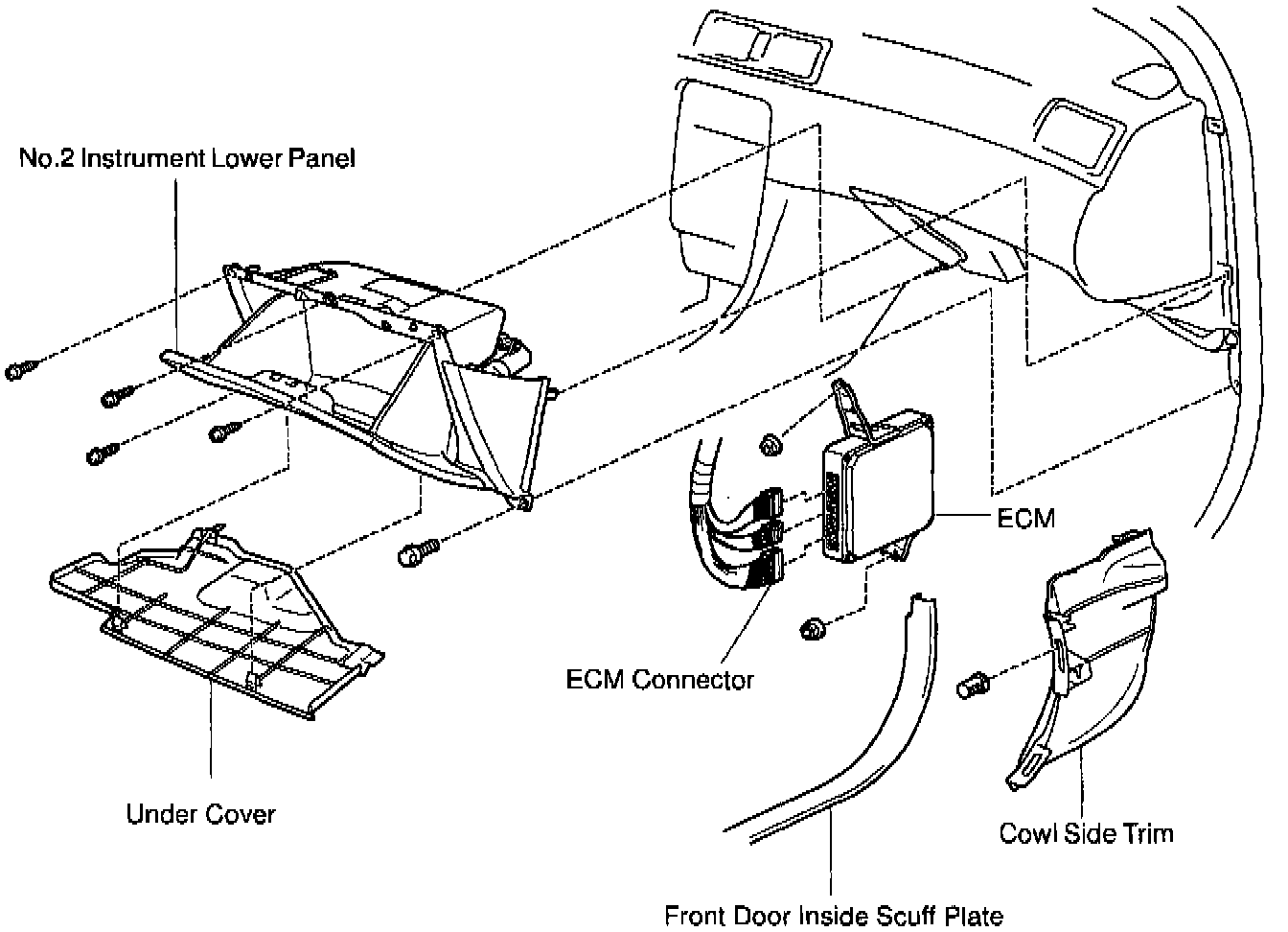 No.2 Instrument Lower Panel

ECM

ECM Connector

Under Cover

Cowl Side Trim

Front Door Inside Scuff Plate