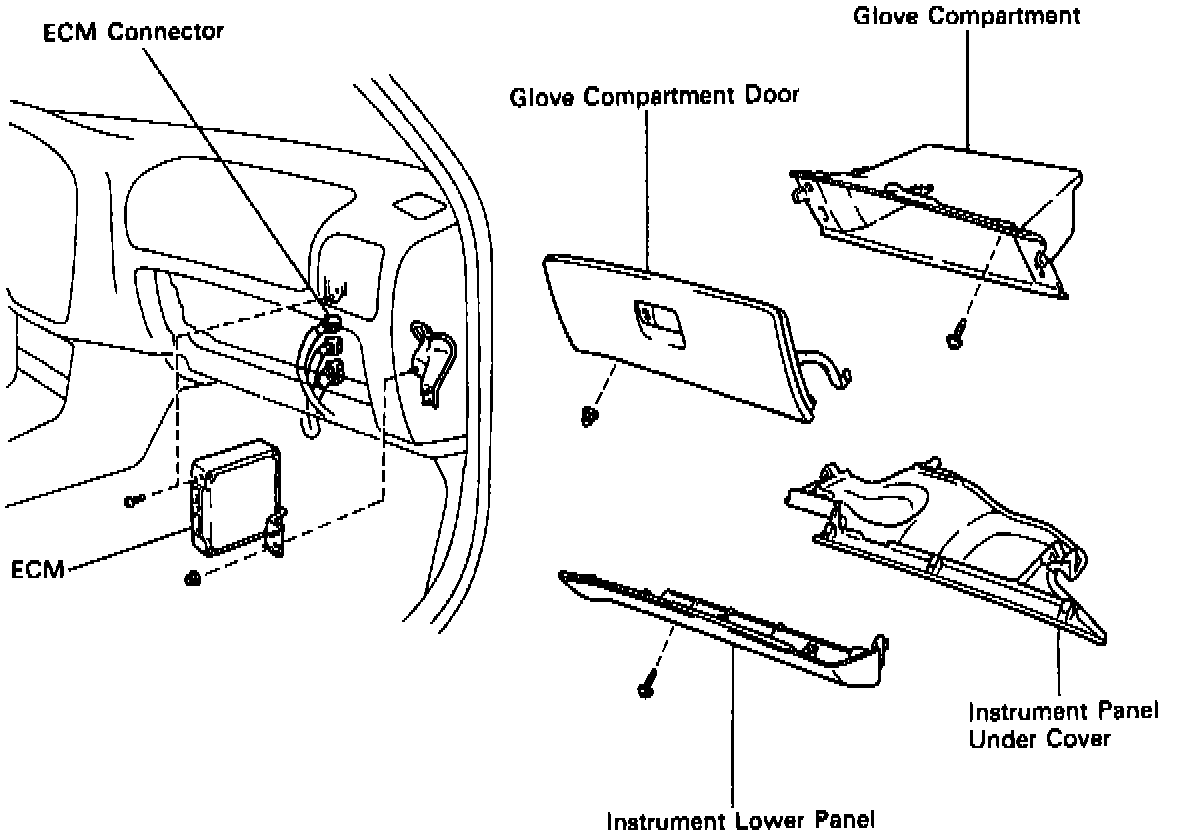 ECM Connector

Glove Compartment

Glove Compartment Door

ECM

Instrument Panel Under Cover

Instrument Lower Panel