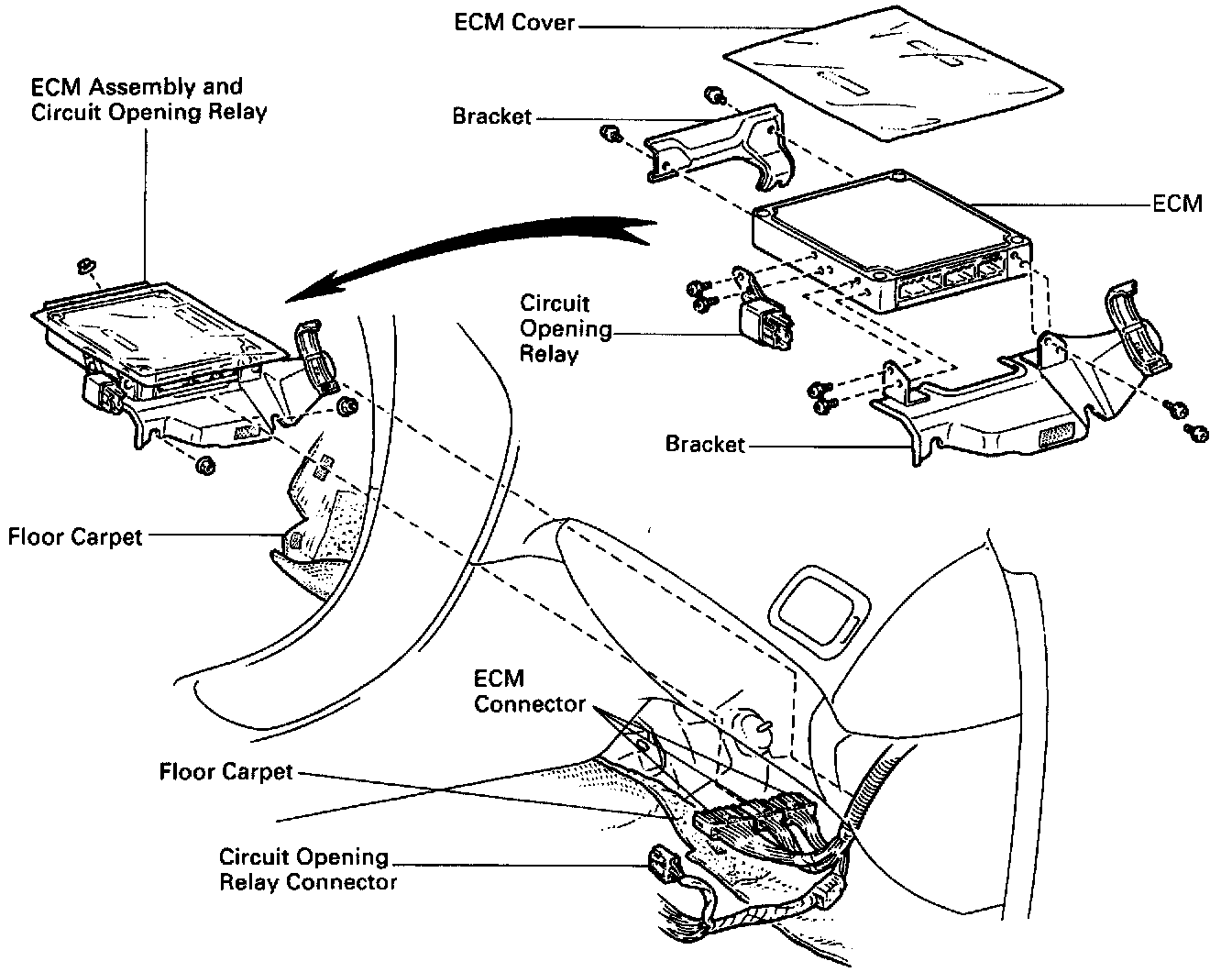 ECM Cover

ECM Assembly and Circuit Opening Relay

Bracket

ECM

Circuit Opening Relay

Bracket

Floor Carpet

ECM Connector

Floor Carpet

Circuit Opening Relay Connector