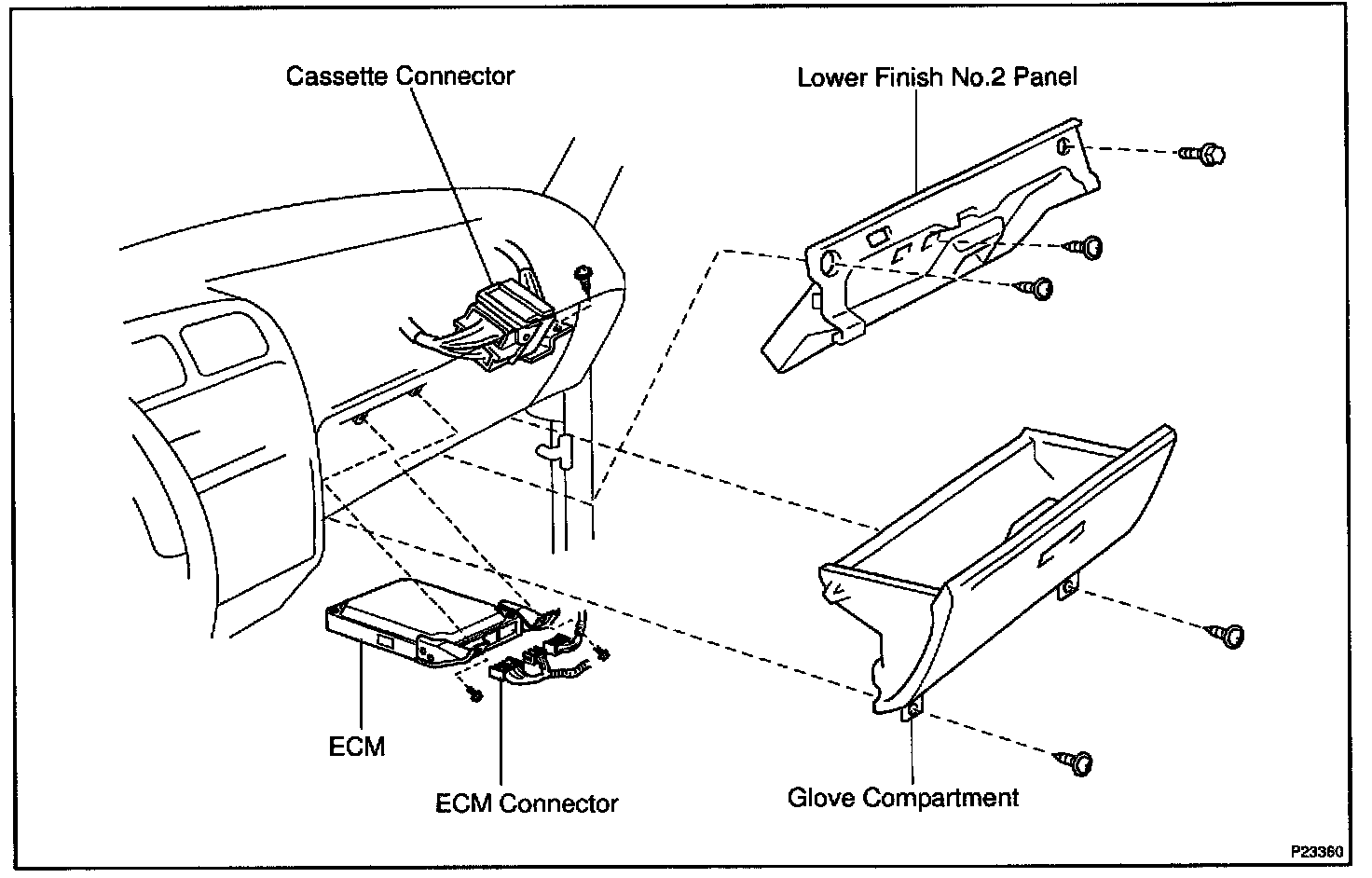 Cassette Connector
Lower Finish No.2 Panel
ECM
ECM Connector
Glove Compartment
P23360