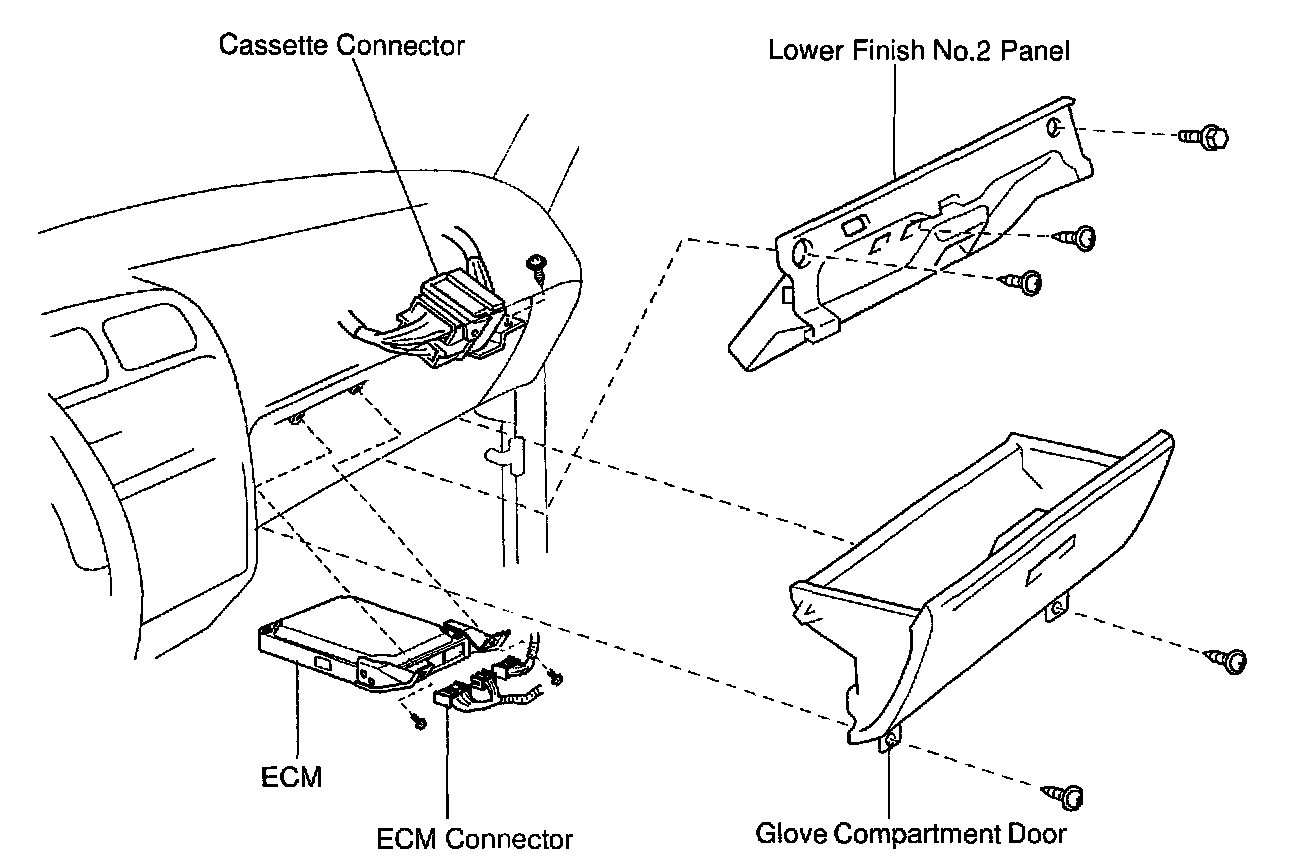 Cassette Connector
Lower Finish No.2 Panel
ECM
ECM Connector
Glove Compartment Door