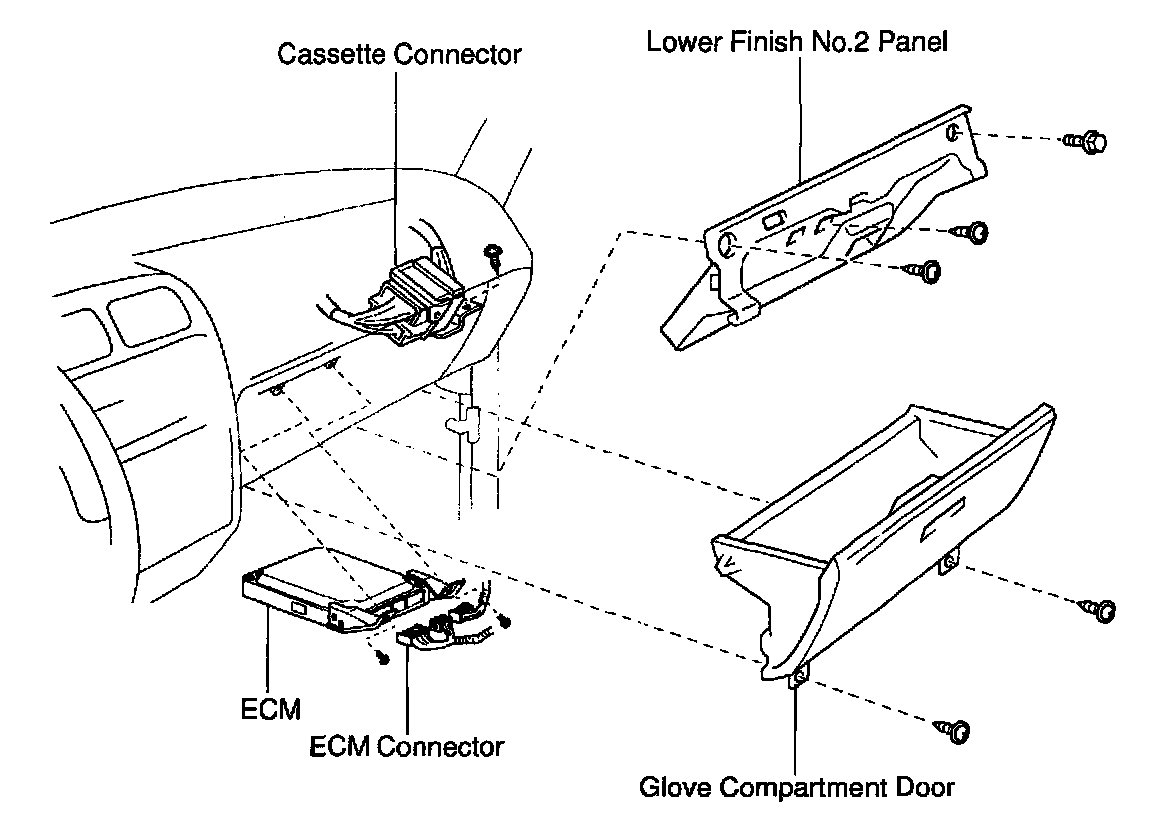 Cassette Connector

Lower Finish No.2 Panel

ECM

ECM Connector

Glove Compartment Door