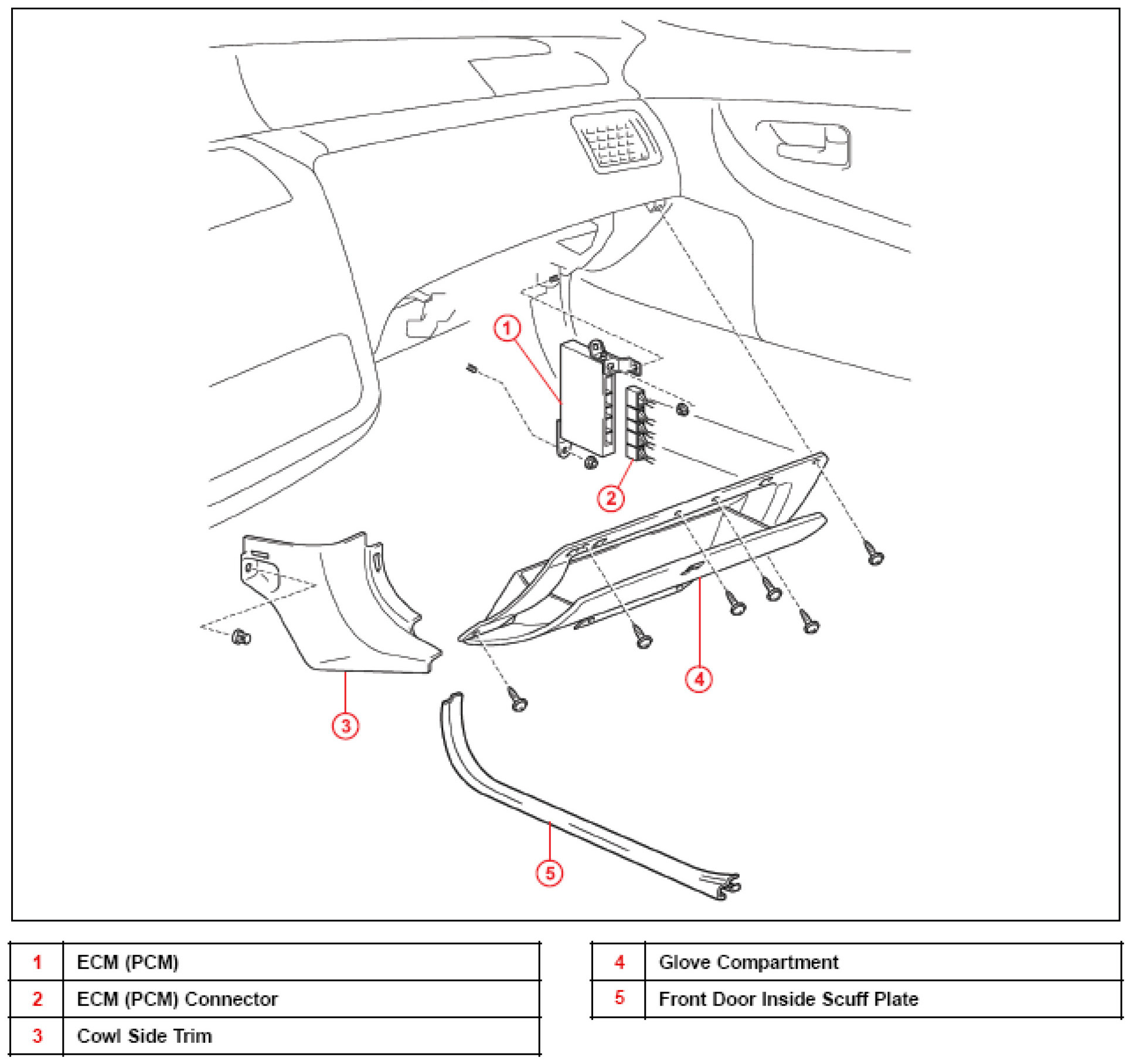 1
2
3
4
5

| 1 | ECM (PCM) |
|---|---|
| 2 | ECM (PCM) Connector |
| 3 | Cowl Side Trim |

| 4 | Glove Compartment |
|---|---|
| 5 | Front Door Inside Scuff Plate |