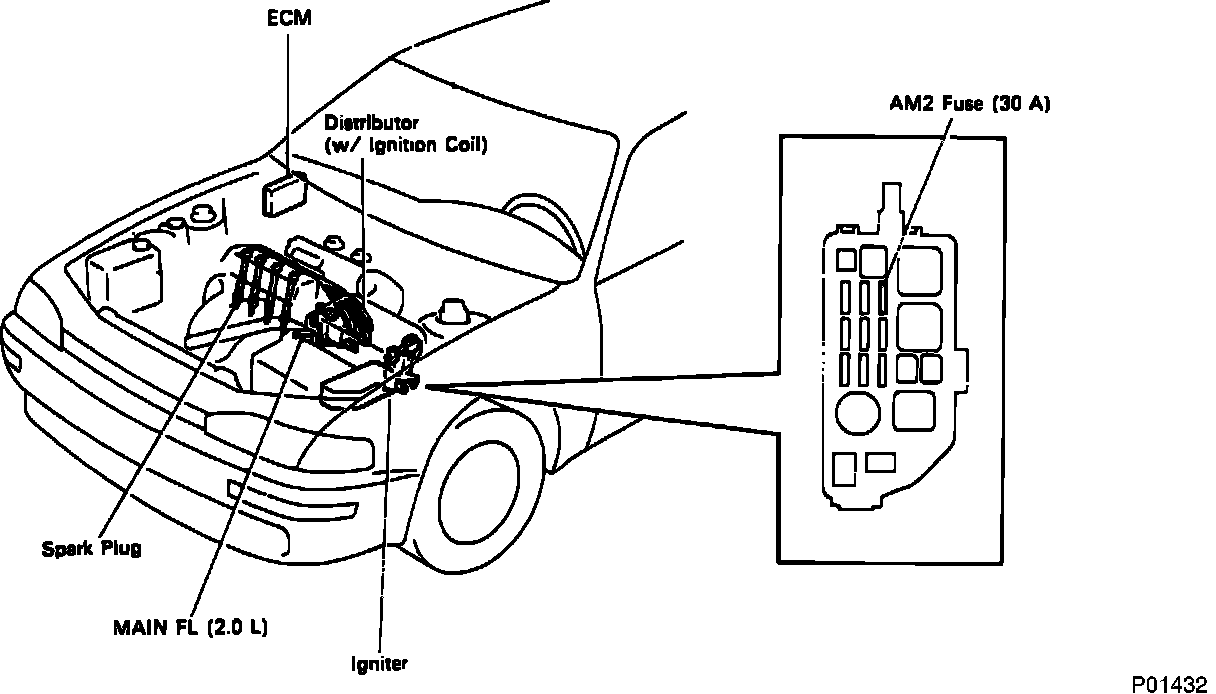 ECM

Distributor
(w/ Ignition Coil)

AM2 Fuse (30 A)

Spark Plug

MAIN FL (2.0 L)

Igniter

P01432