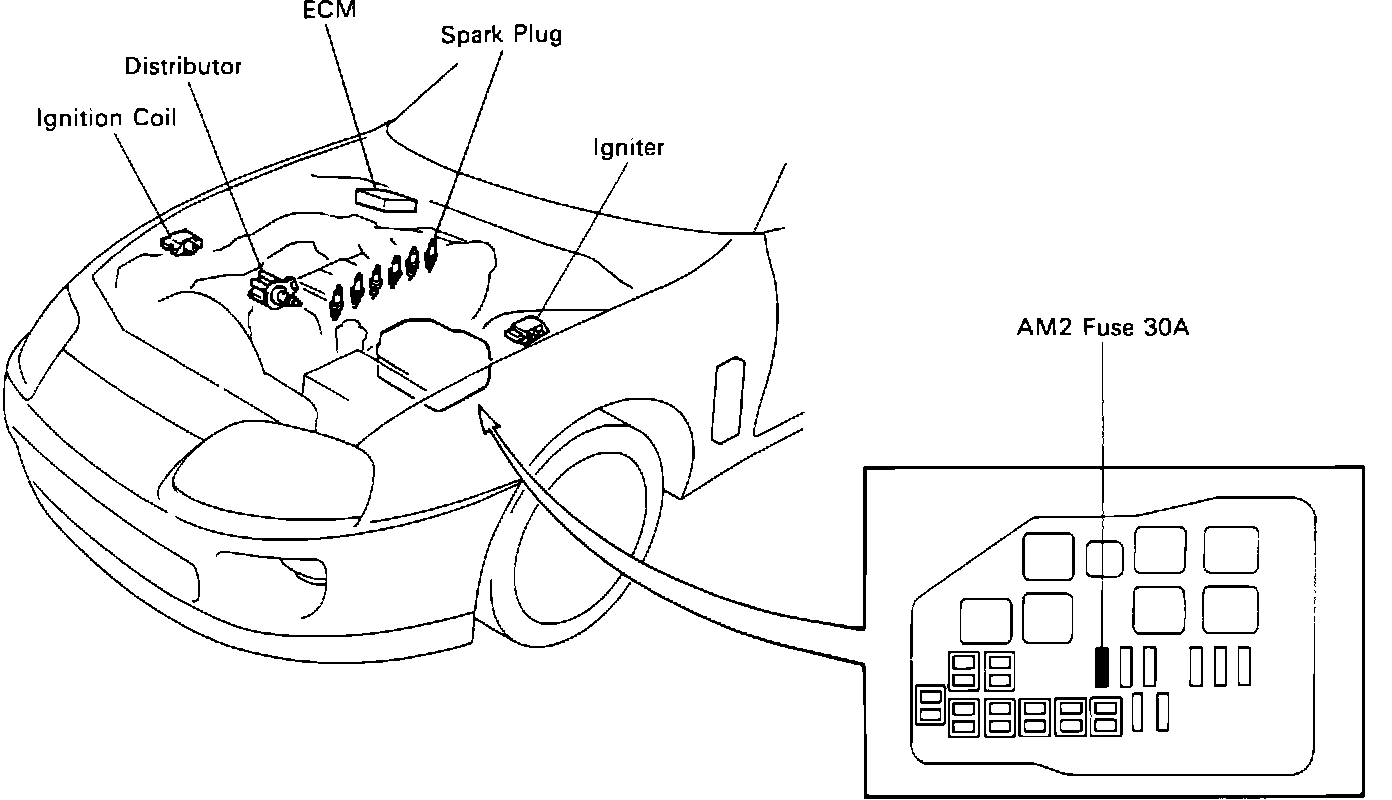 ECM
Spark Plug
Distributor
Ignition Coil
Igniter
AM2 Fuse 30A