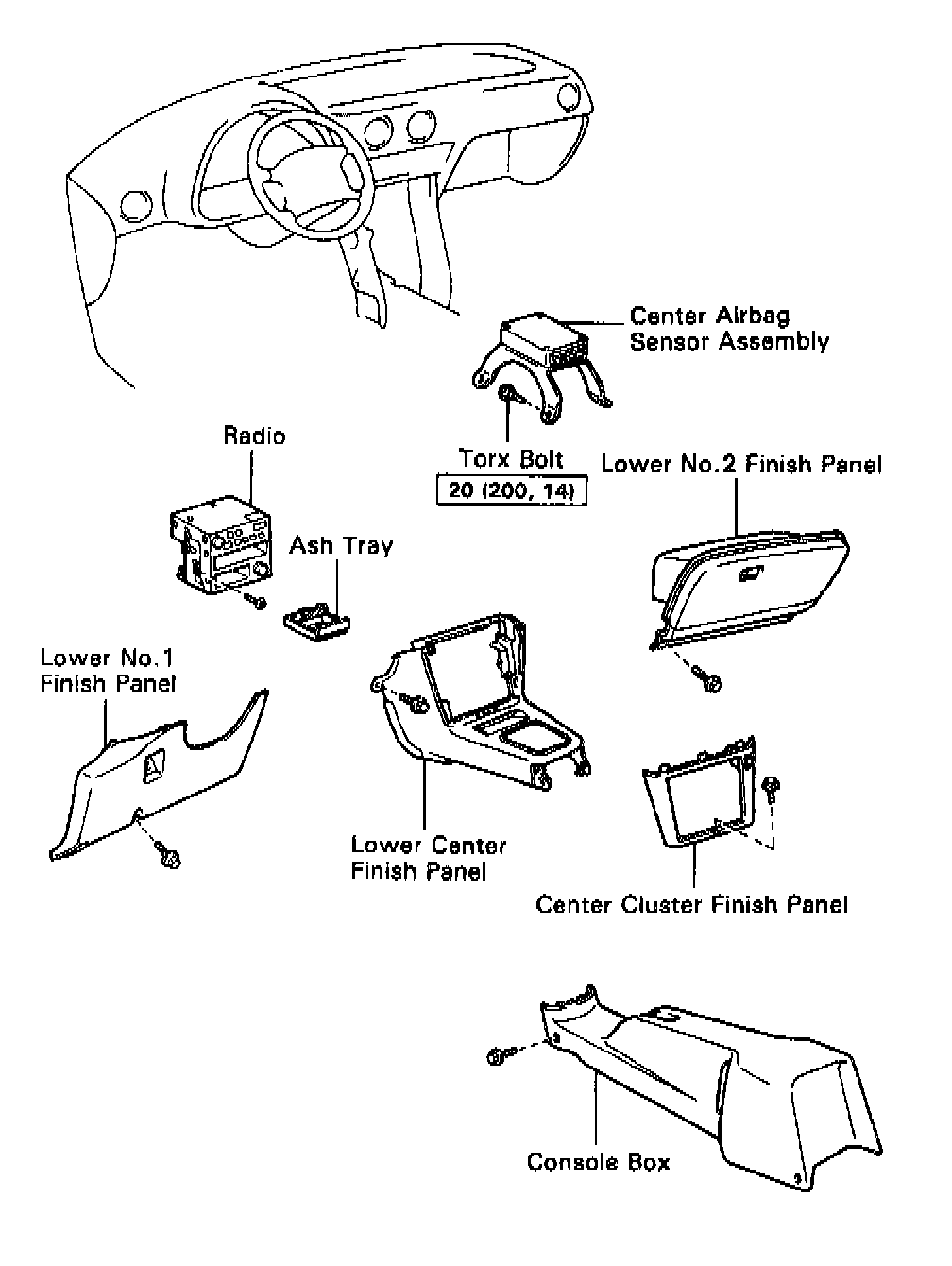 Center Airbag Sensor Assembly

Radio

Torx Bolt
20 (200, 14)

Lower No.2 Finish Panel

Ash Tray

Lower No.1 Finish Panel

Lower Center Finish Panel

Center Cluster Finish Panel

Console Box