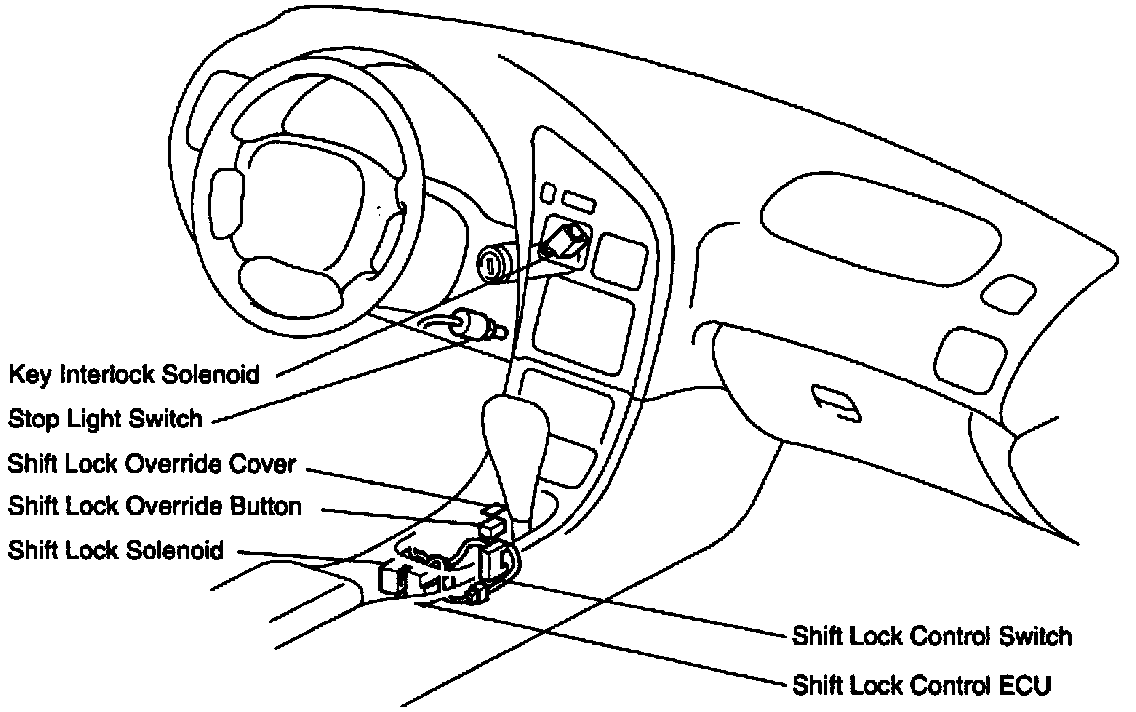 Key Interlock Solenoid
Stop Light Switch
Shift Lock Override Cover
Shift Lock Override Button
Shift Lock Solenoid
Shift Lock Control Switch
Shift Lock Control ECU