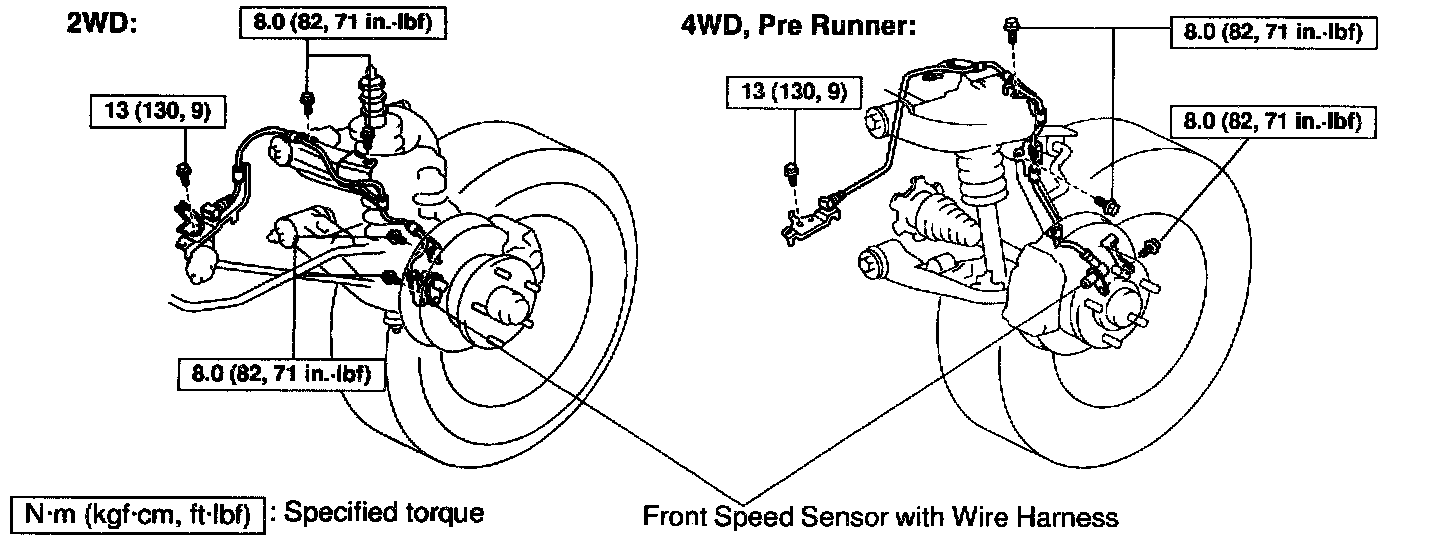 2WD:

8.0 (82, 71 in.·lbf)

13 (130, 9)

8.0 (82, 71 in.·lbf)

4WD, Pre Runner:

8.0 (82, 71 in.·lbf)

13 (130, 9)

8.0 (82, 71 in.·lbf)

N·m (kgf·cm, ft·lbf) : Specified torque

Front Speed Sensor with Wire Harness