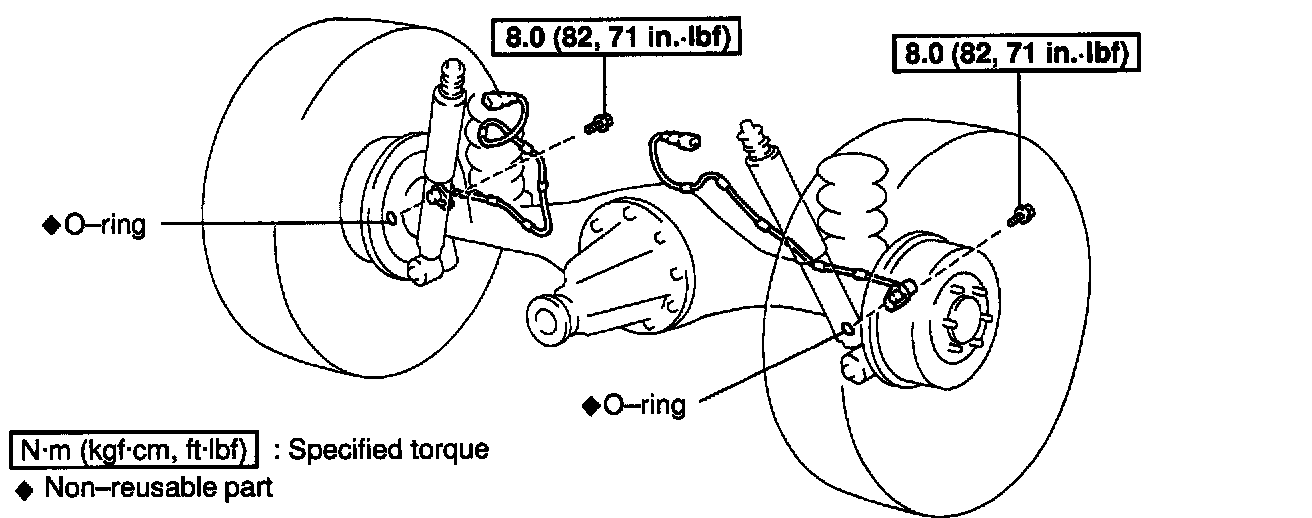 8.0 (82, 71 in.·lbf)

8.0 (82, 71 in.·lbf)

◆O–ring

◆O–ring

N·m (kgf·cm, ft·lbf) : Specified torque
◆ Non–reusable part