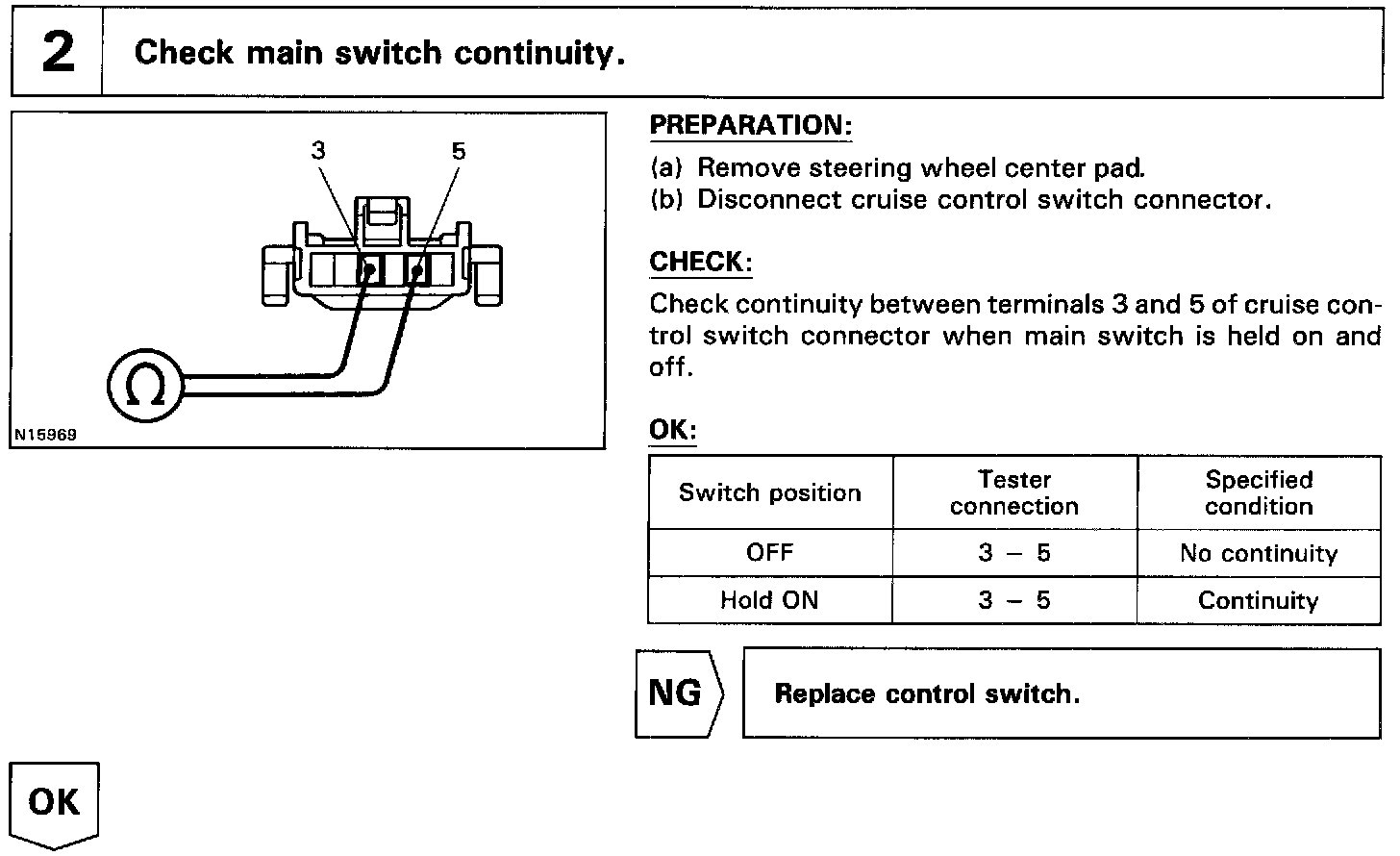 2 Check main switch continuity.

3
5
Ω
N15969

PREPARATION:

(a) Remove steering wheel center pad.
(b) Disconnect cruise control switch connector.

CHECK:

Check continuity between terminals 3 and 5 of cruise control switch connector when main switch is held on and off.

OK:

| Switch position | Tester connection | Specified condition |
|---|---|---|
| OFF | 3 – 5 | No continuity |
| Hold ON | 3 – 5 | Continuity |

NG

Replace control switch.

OK