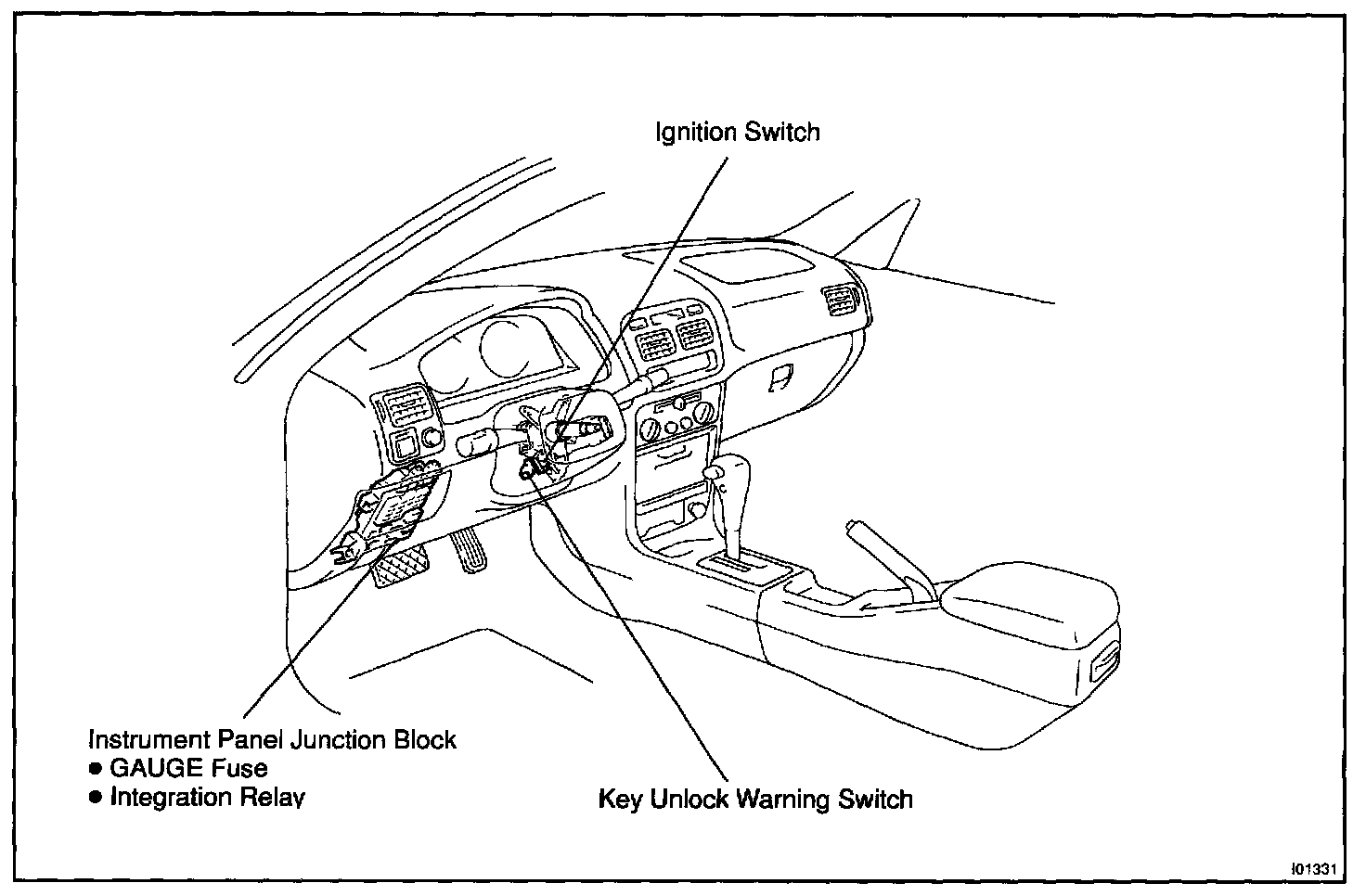 Ignition Switch

Instrument Panel Junction Block
● GAUGE Fuse
● Integration Relay

Key Unlock Warning Switch

I01331