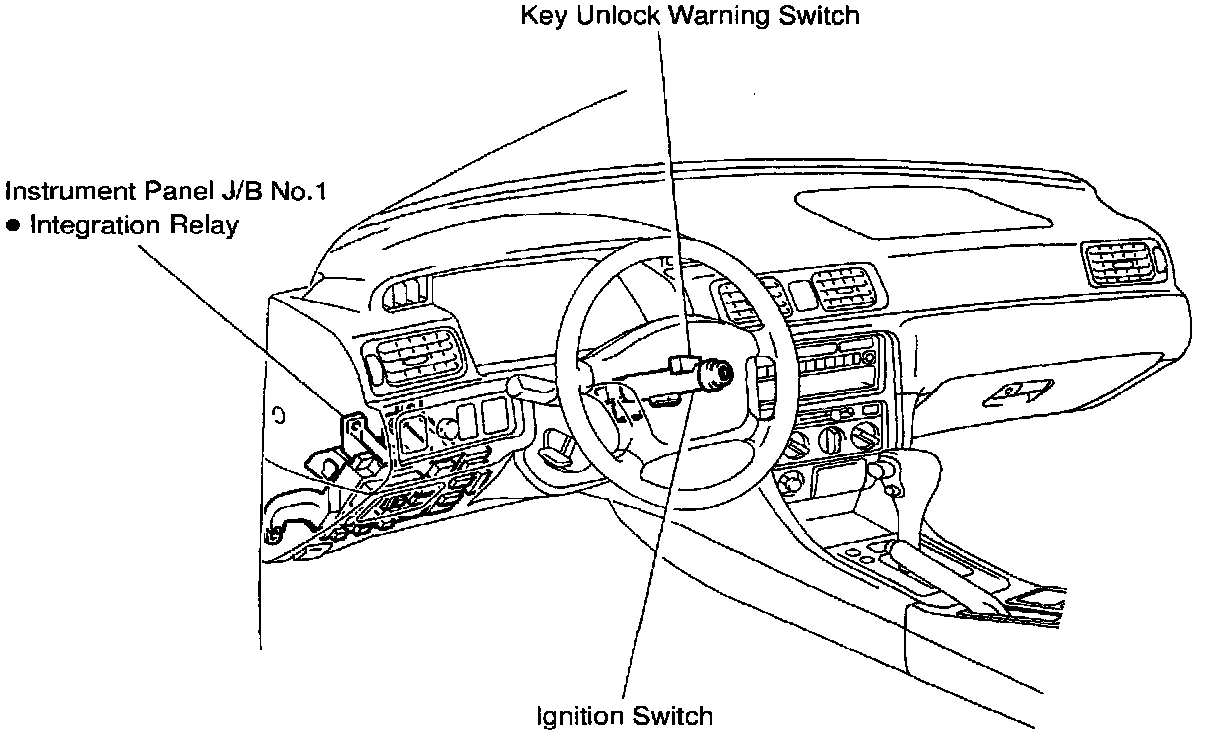 Key Unlock Warning Switch

Instrument Panel J/B No.1
● Integration Relay

Ignition Switch